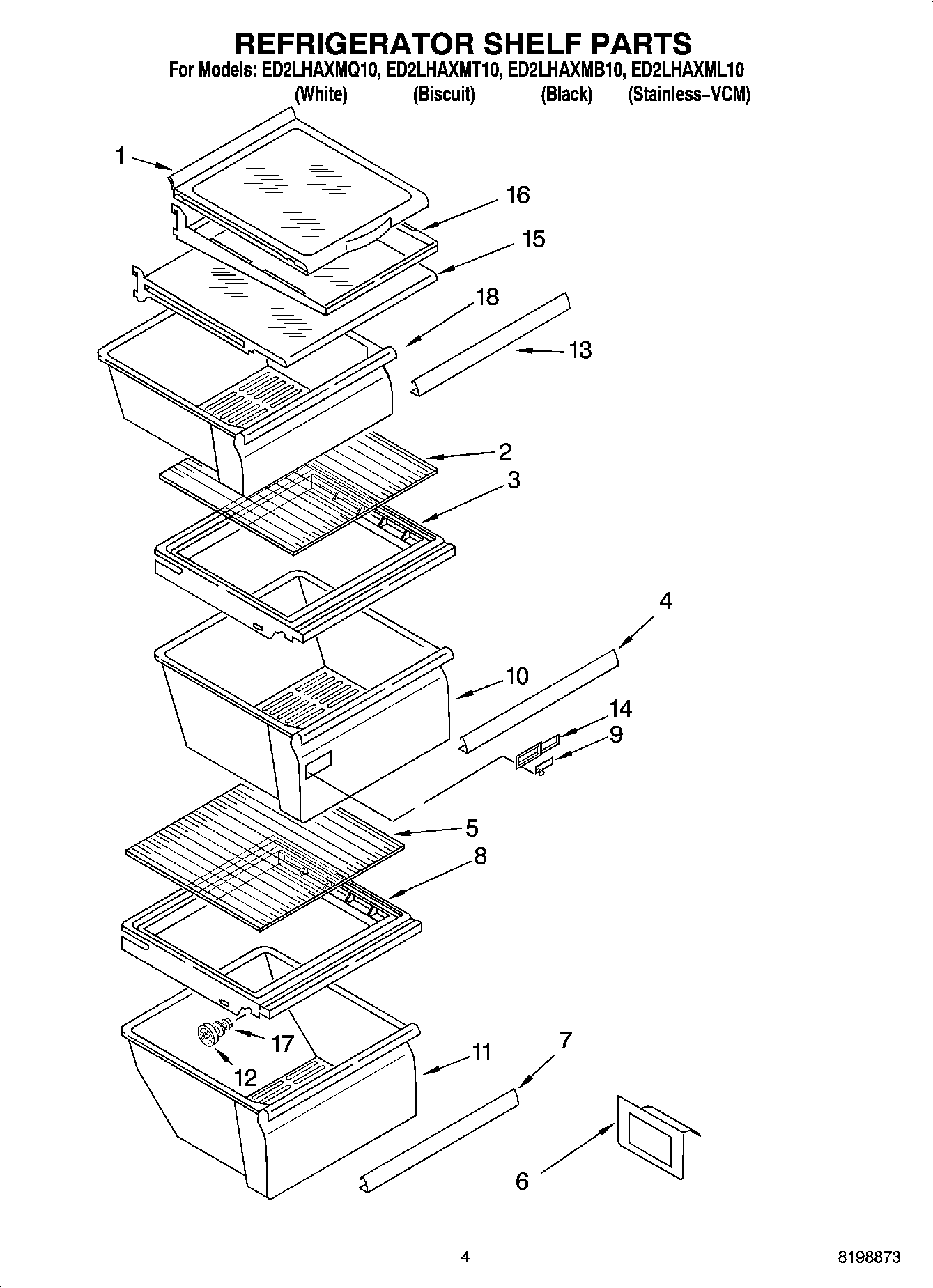 REFRIGERATOR SHELF PARTS

For Models: ED2LHAXMQ10, ED2LHAXMT10, ED2LHAXMB10, ED2LHAXML10
(White) (Biscuit) (Black) (Stainless-VCM)

1
16
15
18
13
2
3
4
10
14
9
5
8
17
12
11
7
6

4

8198873