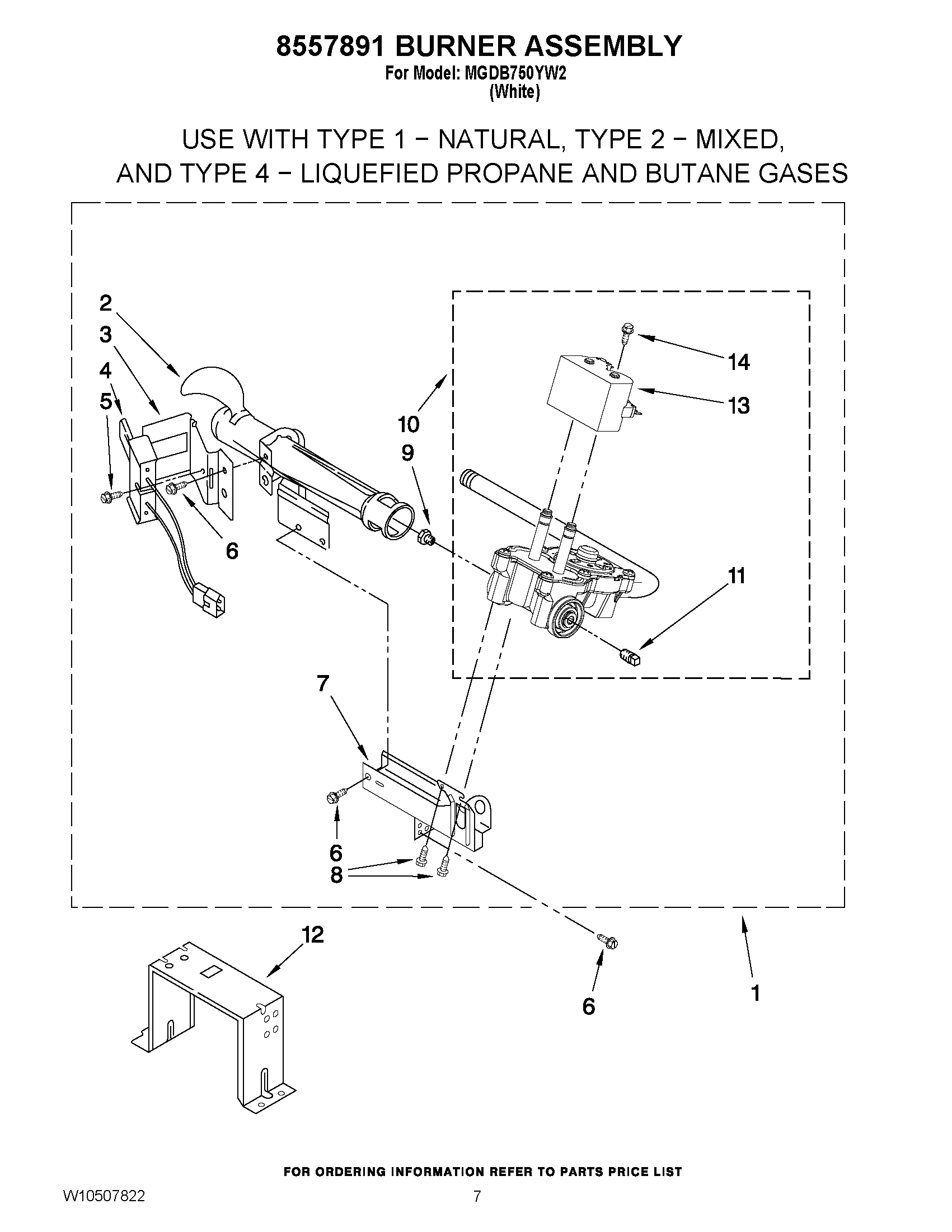 8557891 BURNER ASSEMBLY
For Model: MGDB750YW2
(White)

USE WITH TYPE 1 − NATURAL, TYPE 2 − MIXED, AND TYPE 4 − LIQUEFIED PROPANE AND BUTANE GASES

2
3
4
5
6
10
9
14
13
11
7
6
8
12
6
1

FOR ORDERING INFORMATION REFER TO PARTS PRICE LIST

W10507822

7