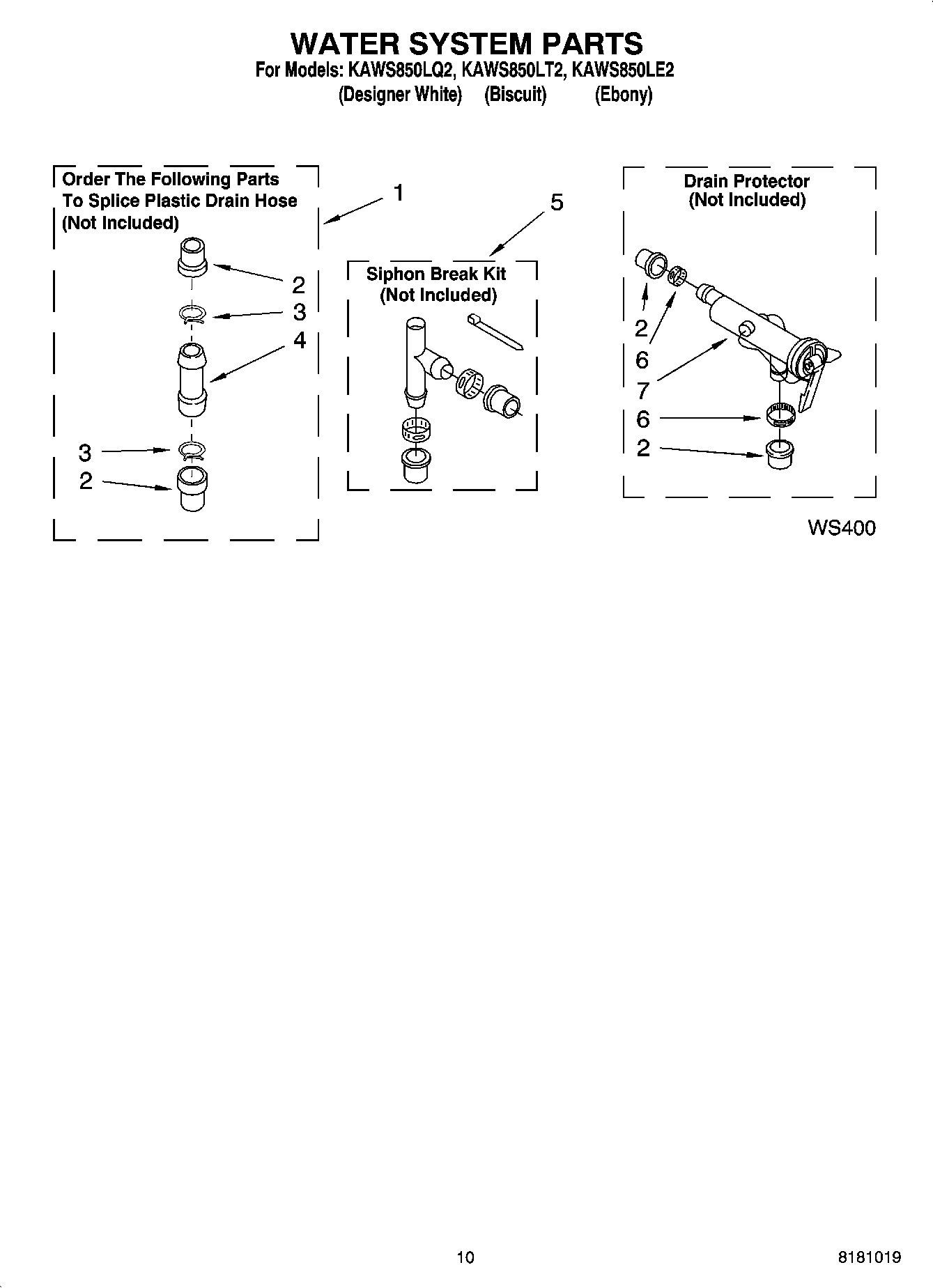 WATER SYSTEM PARTS
For Models: KAWS850LQ2, KAWS850LT2, KAWS850LE2
(Designer White) (Biscuit) (Ebony)

Order The Following Parts To Splice Plastic Drain Hose (Not Included)

1

2

3

4

3

2

5

Siphon Break Kit (Not Included)

Drain Protector (Not Included)

2

6

7

6

2

WS400

10

8181019