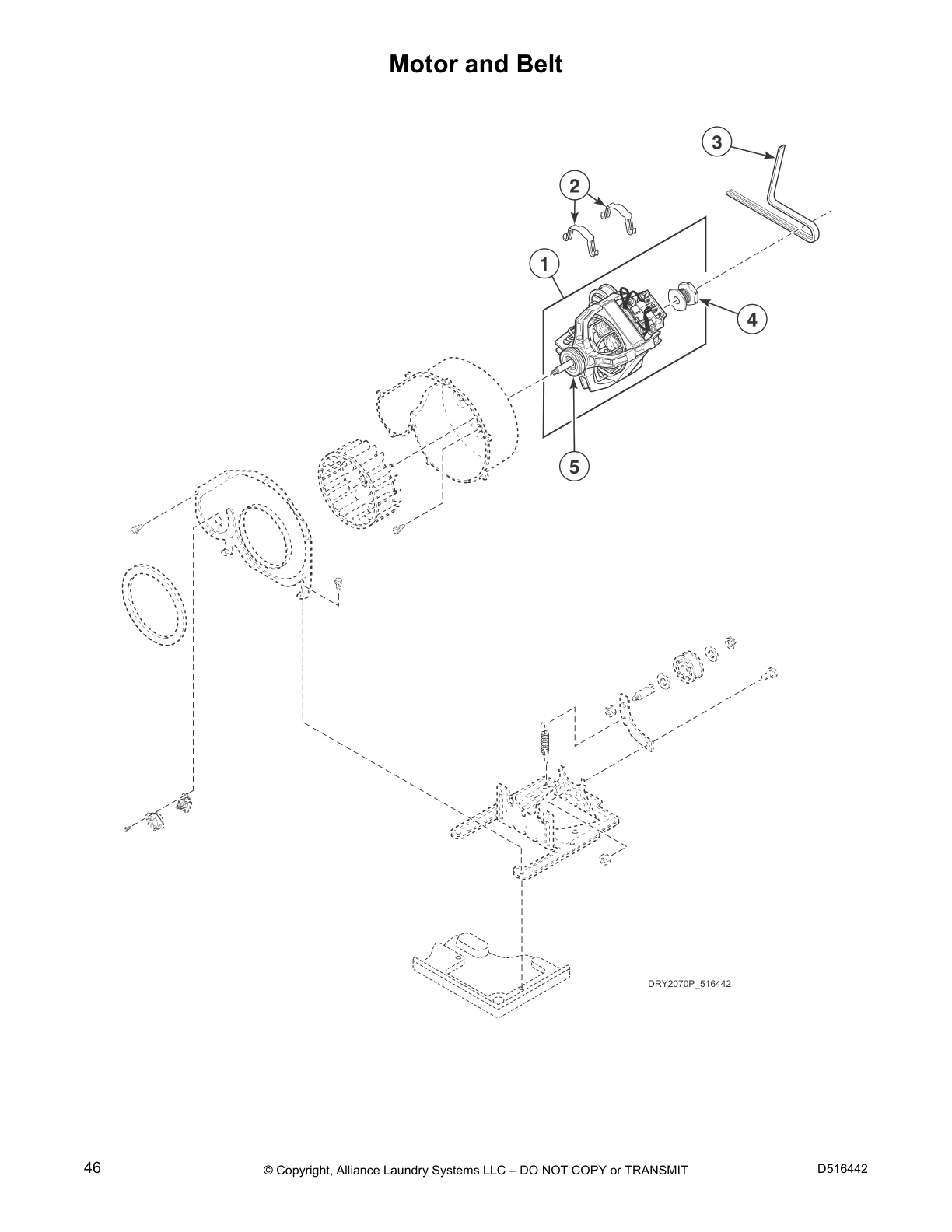 Motor and Belt

3

2

1

4

5

DRY2070P_516442

46

© Copyright, Alliance Laundry Systems LLC – DO NOT COPY or TRANSMIT

D516442