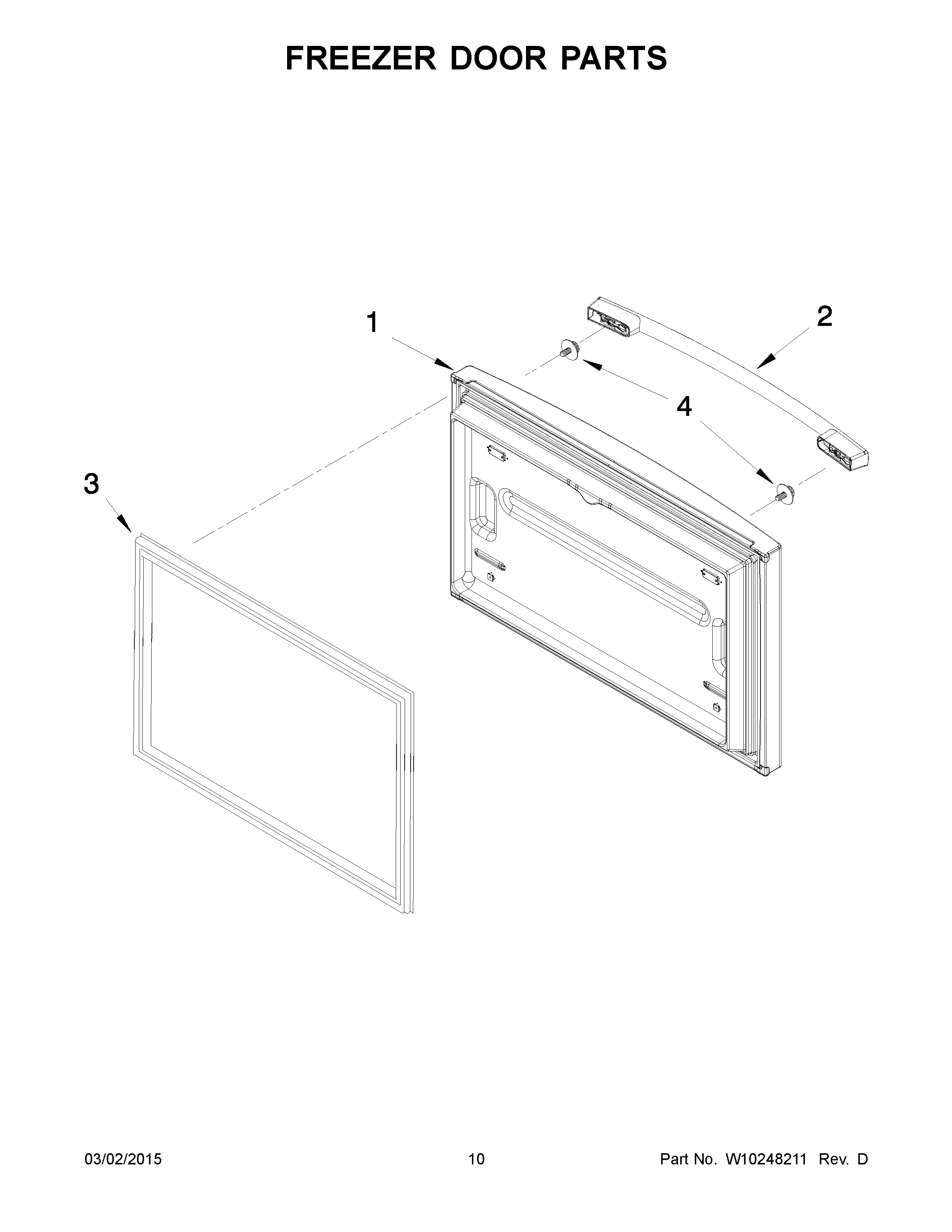 FREEZER DOOR PARTS

1

2

4

3

03/02/2015

10

Part No. W10248211 Rev. D