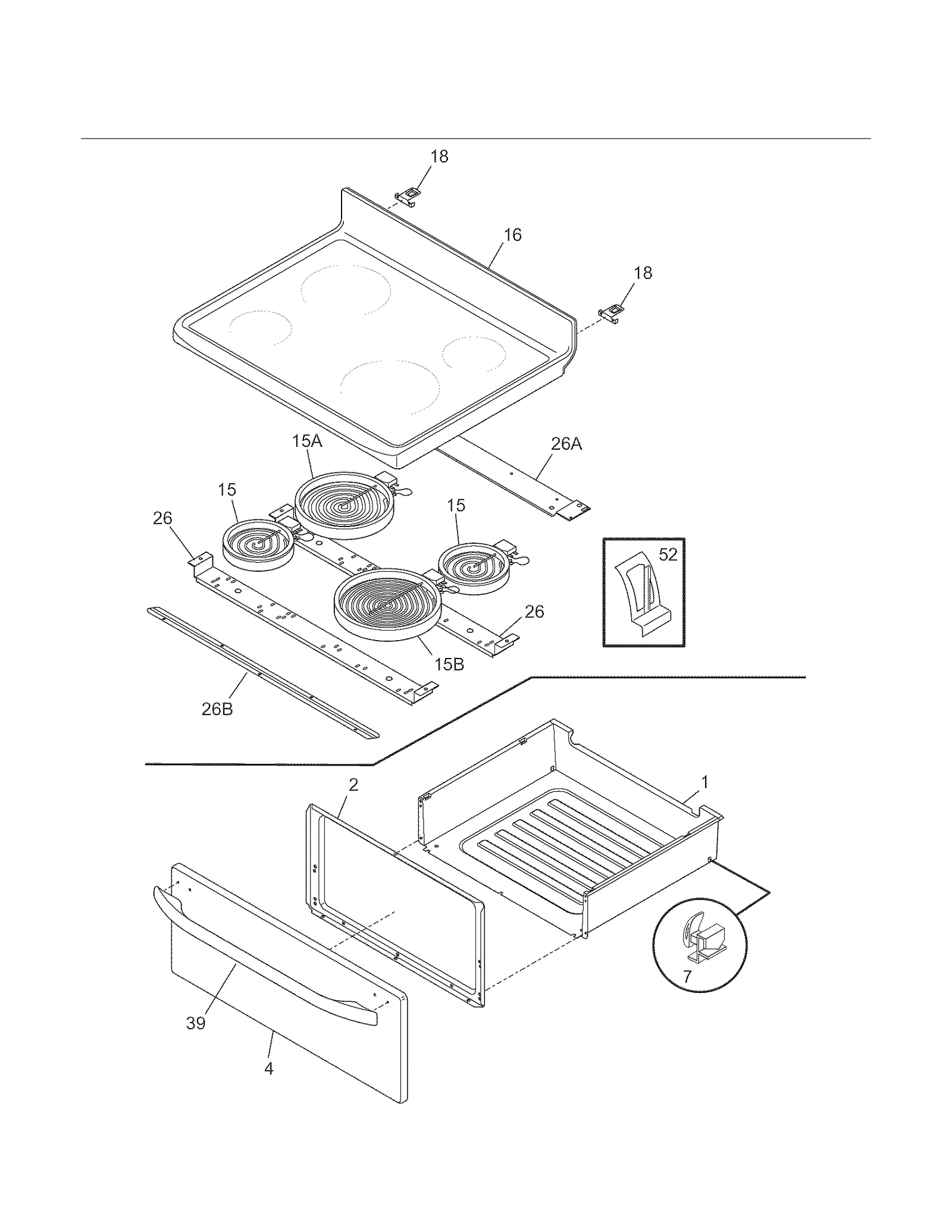 18

16

18

15A

26A

15

15

26

52

26

15B

26B

2

1

7

39

4