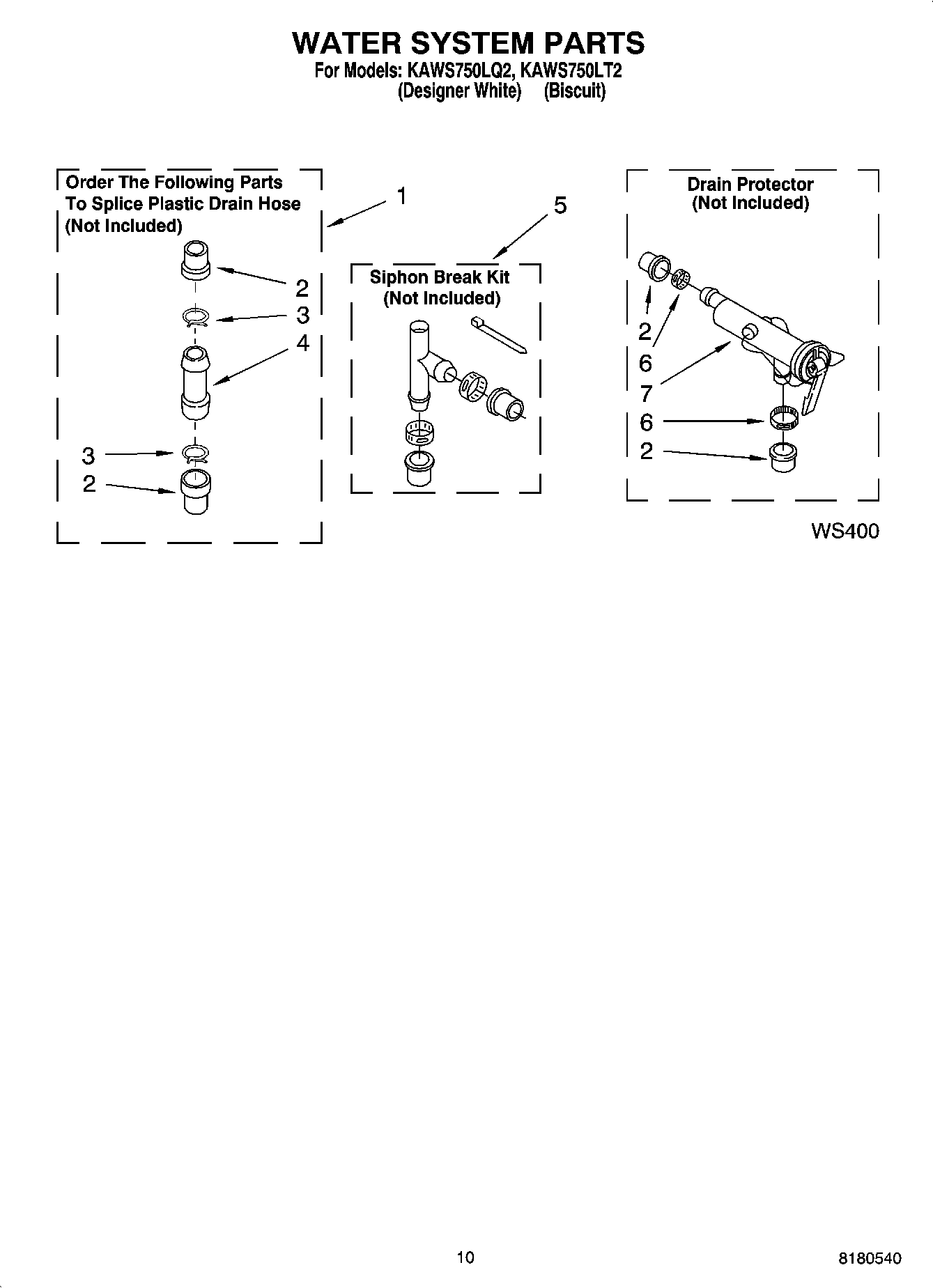 WATER SYSTEM PARTS
For Models: KAWS750LQ2, KAWS750LT2
(Designer White) (Biscuit)

Order The Following Parts To Splice Plastic Drain Hose (Not Included)

1

2
3
4
3
2

5

Siphon Break Kit (Not Included)

Drain Protector (Not Included)

2
6
7
6
2

WS400

10

8180540