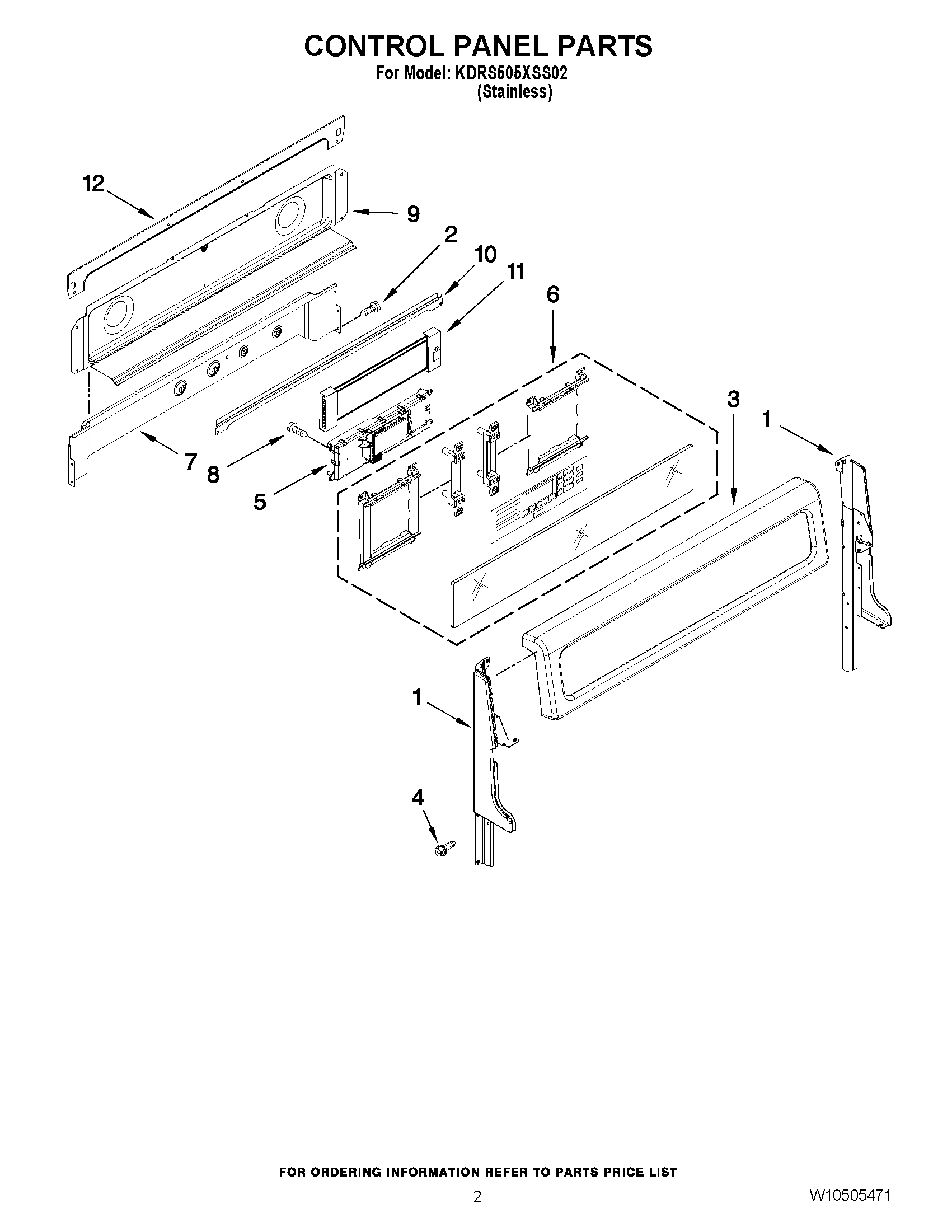 CONTROL PANEL PARTS

For Model: KDRS505XSS02
(Stainless)

12

9

2

10

11

6

3

1

7

8

5

1

4

FOR ORDERING INFORMATION REFER TO PARTS PRICE LIST

2

W10505471