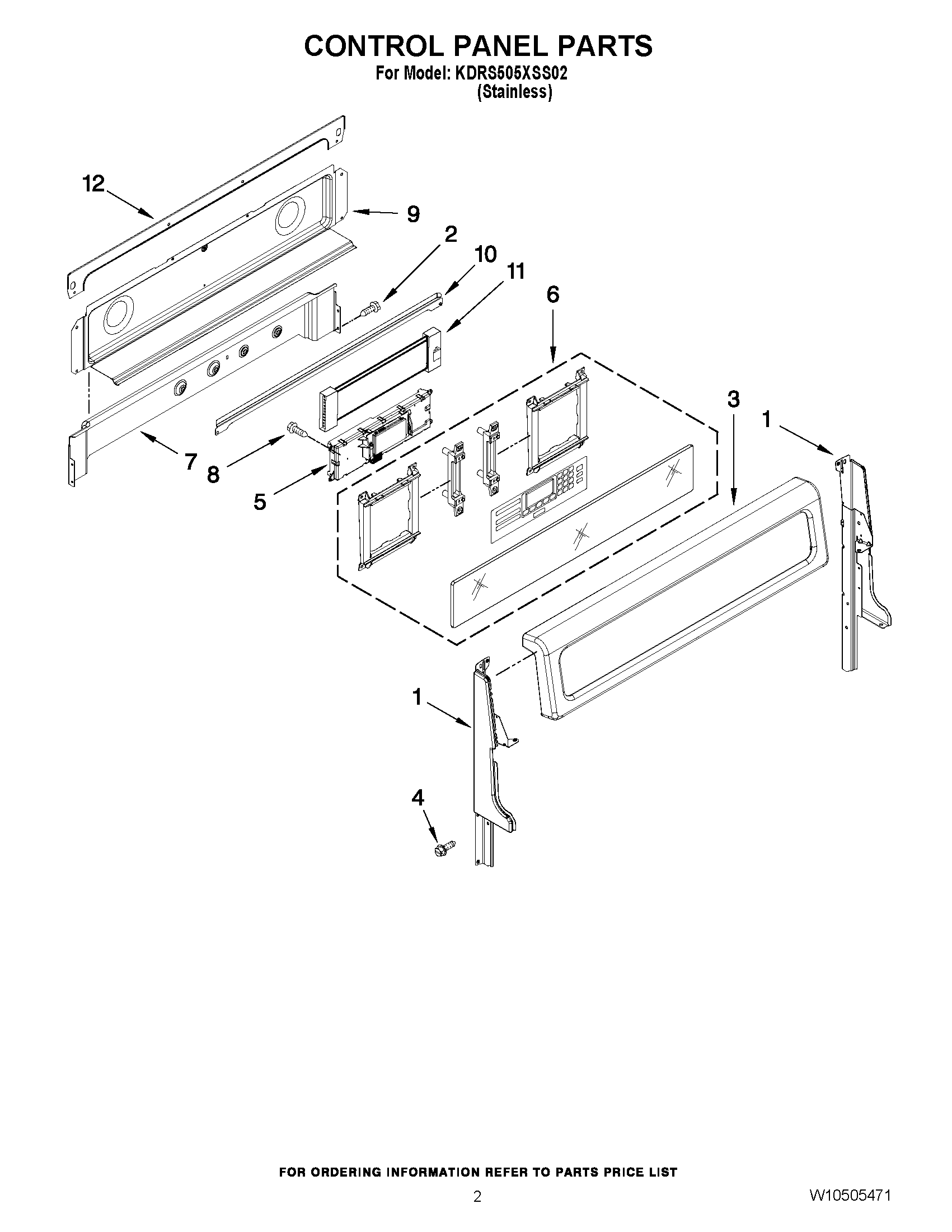 CONTROL PANEL PARTS
For Model: KDRS505XSS02
(Stainless)

12
9
2
10
11
6
3
1
7
8
5
1
4

FOR ORDERING INFORMATION REFER TO PARTS PRICE LIST

2

W10505471