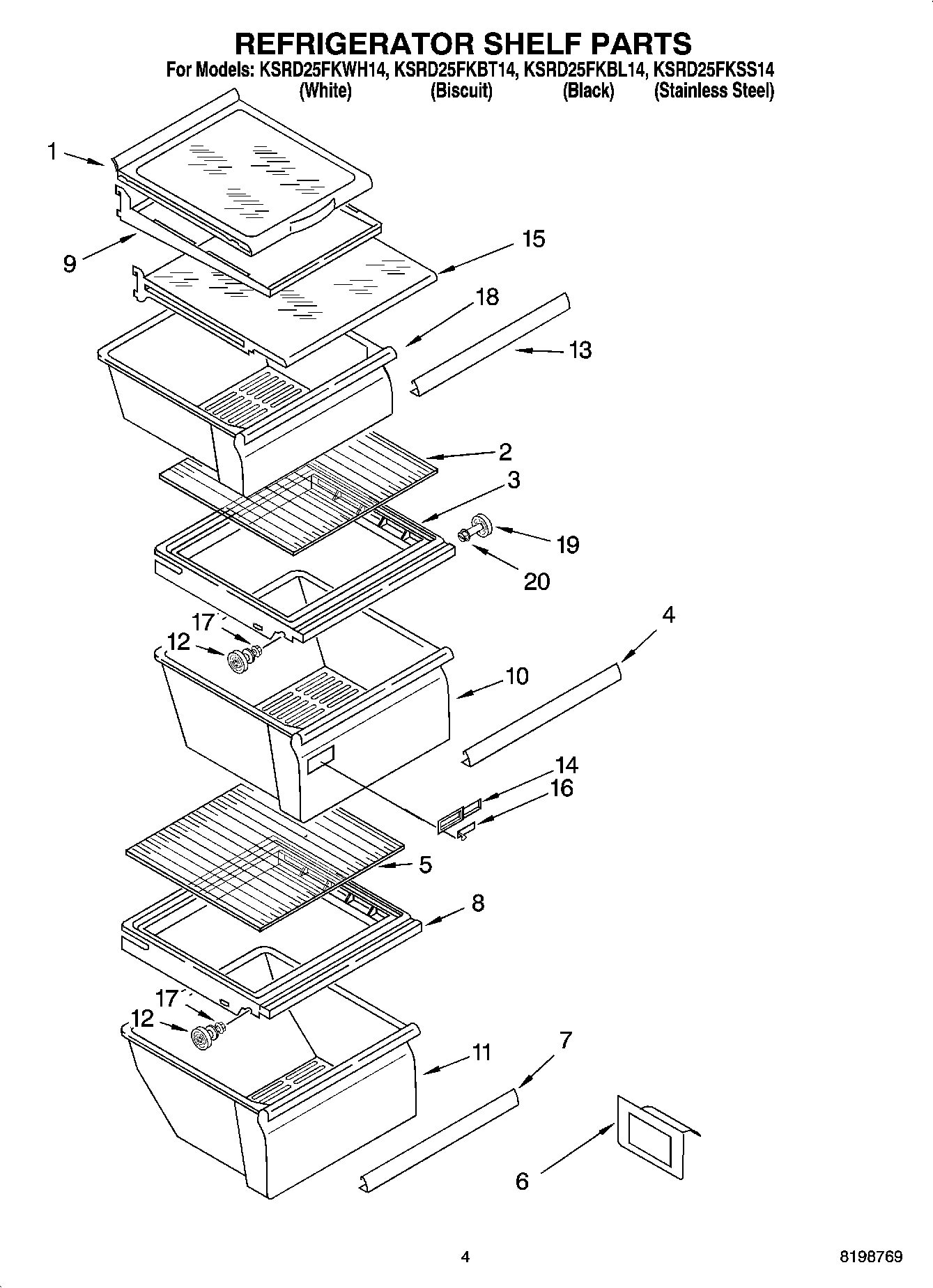 REFRIGERATOR SHELF PARTS
For Models: KSRD25FKWH14, KSRD25FKBT14, KSRD25FKBL14, KSRD25FKSS14
(White) (Biscuit) (Black) (Stainless Steel)

1
9
15
18
13
2
3
19
20
17
12
4
10
14
16
5
8
17
12
11
7
6

4

8198769