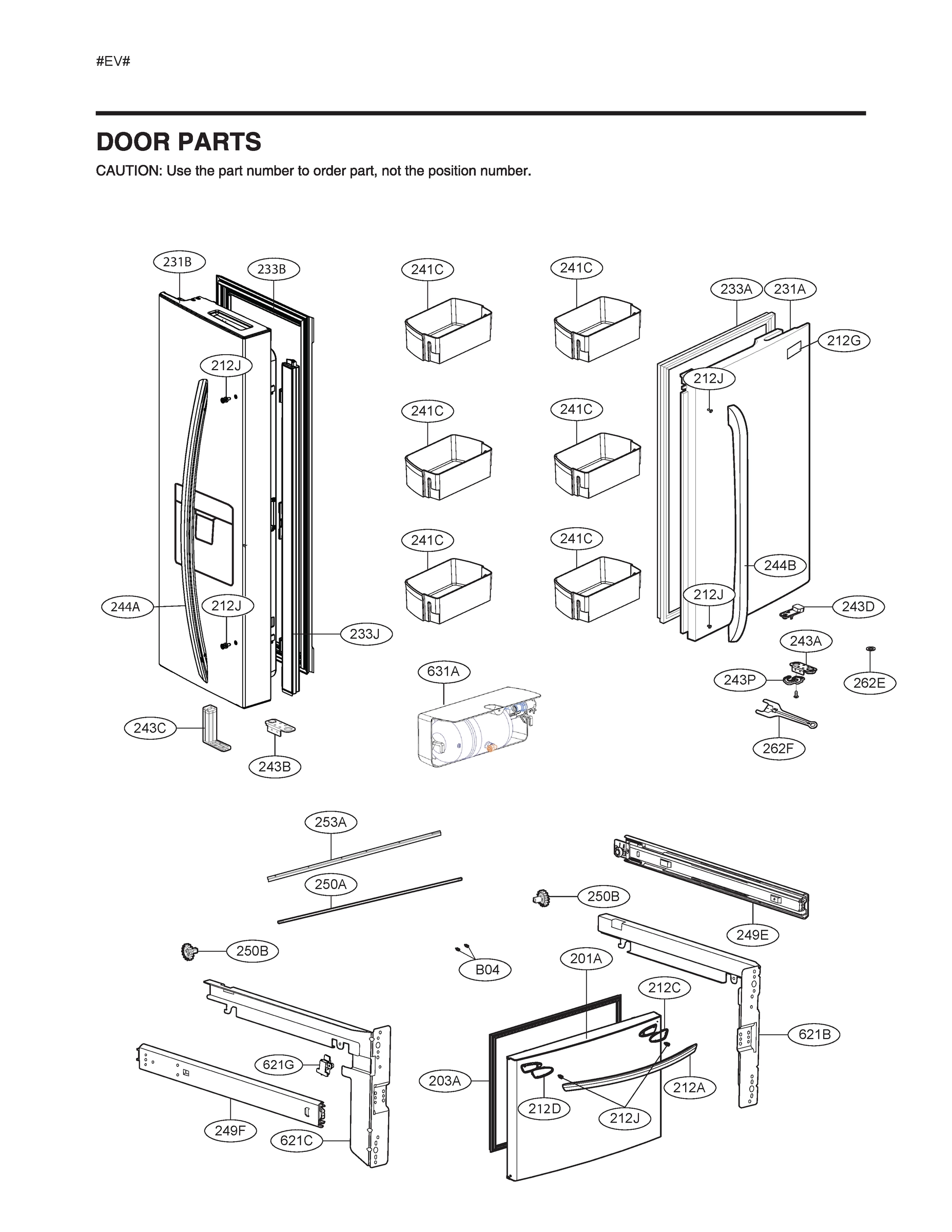 #EV#

DOOR PARTS

CAUTION: Use the part number to order part, not the position number.

231B
233B
241C
241C
233A
231A
212G
212J
212J
241C
241C
241C
241C
244B
244A
212J
212J
243D
233J
243A
631A
243P
262E
243C
243B
262F
253A
250A
250B
249E
250B
B04
201A
212C
621B
621G
203A
212A
212D
212J
249F
621C