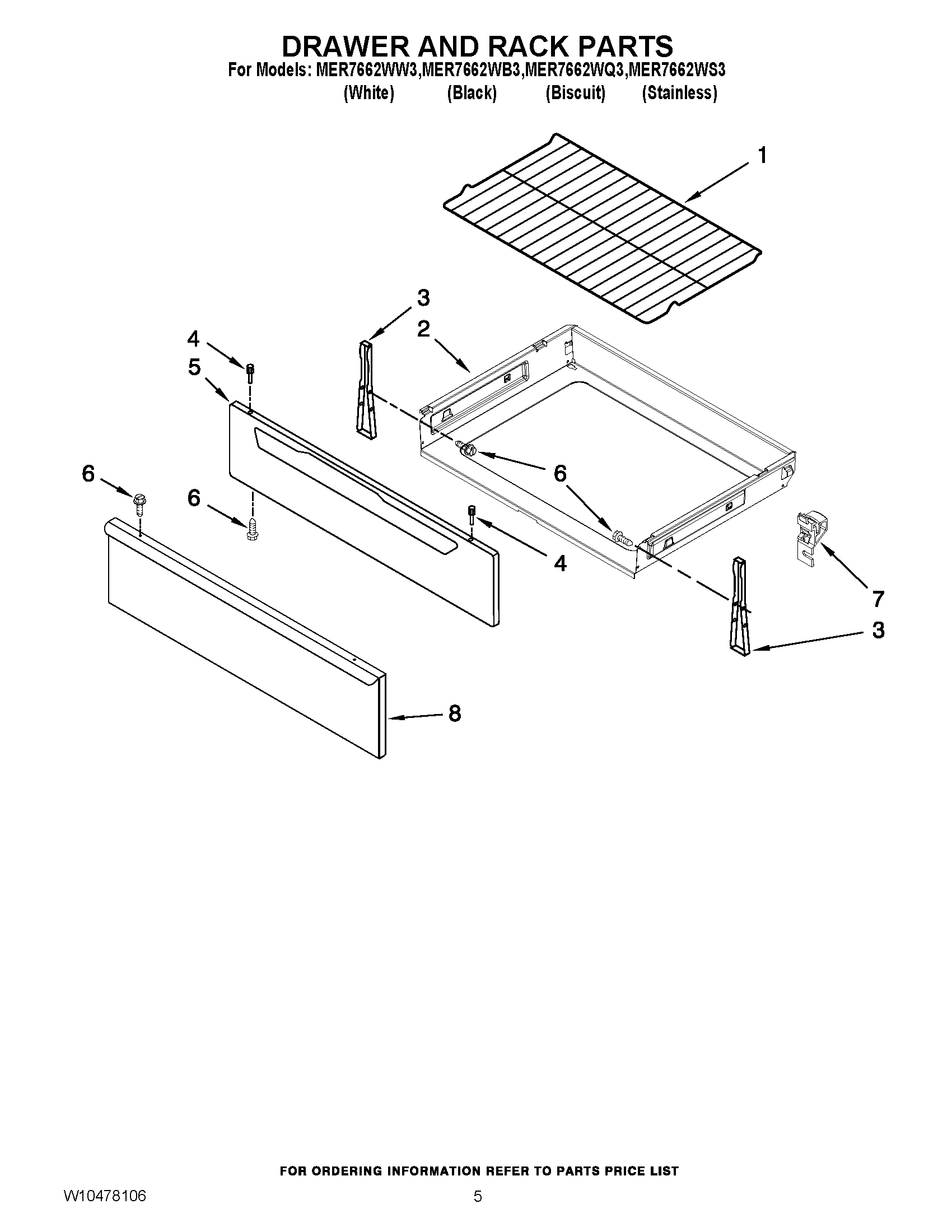 DRAWER AND RACK PARTS

For Models: MER7662WW3,MER7662WB3,MER7662WQ3,MER7662WS3
(White) (Black) (Biscuit) (Stainless)

1
3
2
4
5
6
6
6
4
7
3
8

FOR ORDERING INFORMATION REFER TO PARTS PRICE LIST

W10478106

5