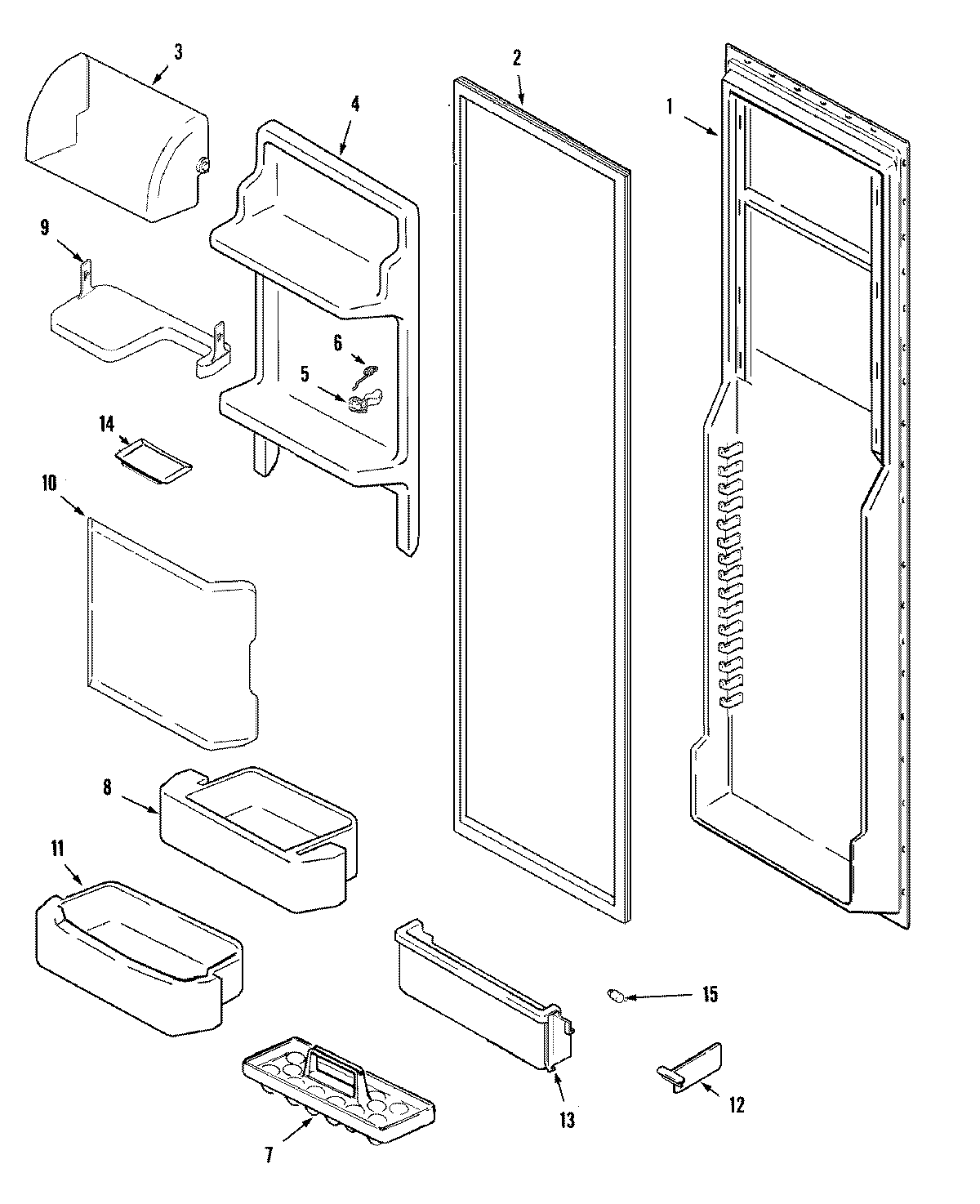 3
2
1
4
9
6
5
14
10
8
11
15
12
13
7