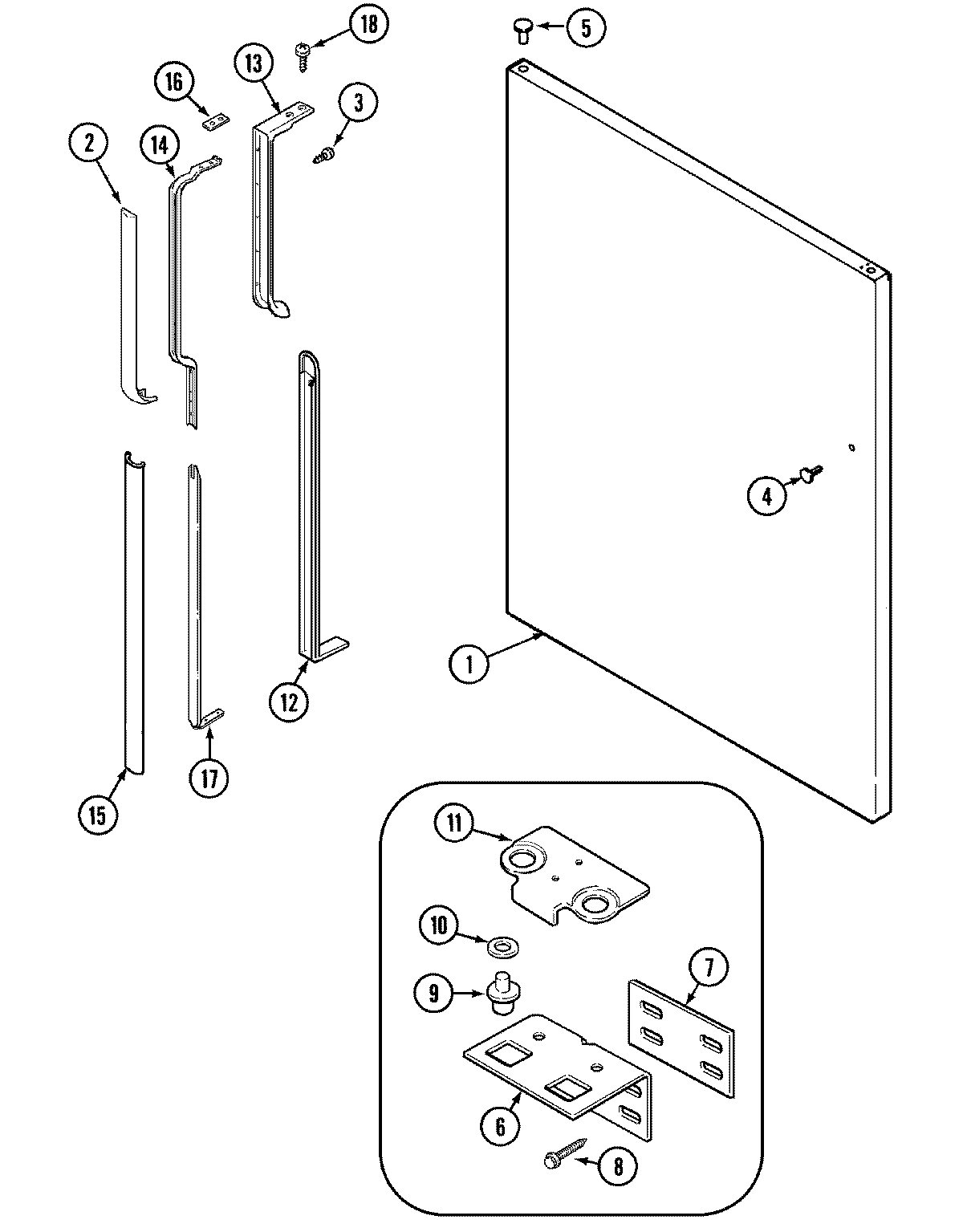 18
5
16
13
3
2
14
4
1
12
17
15
11
10
9
7
6
8