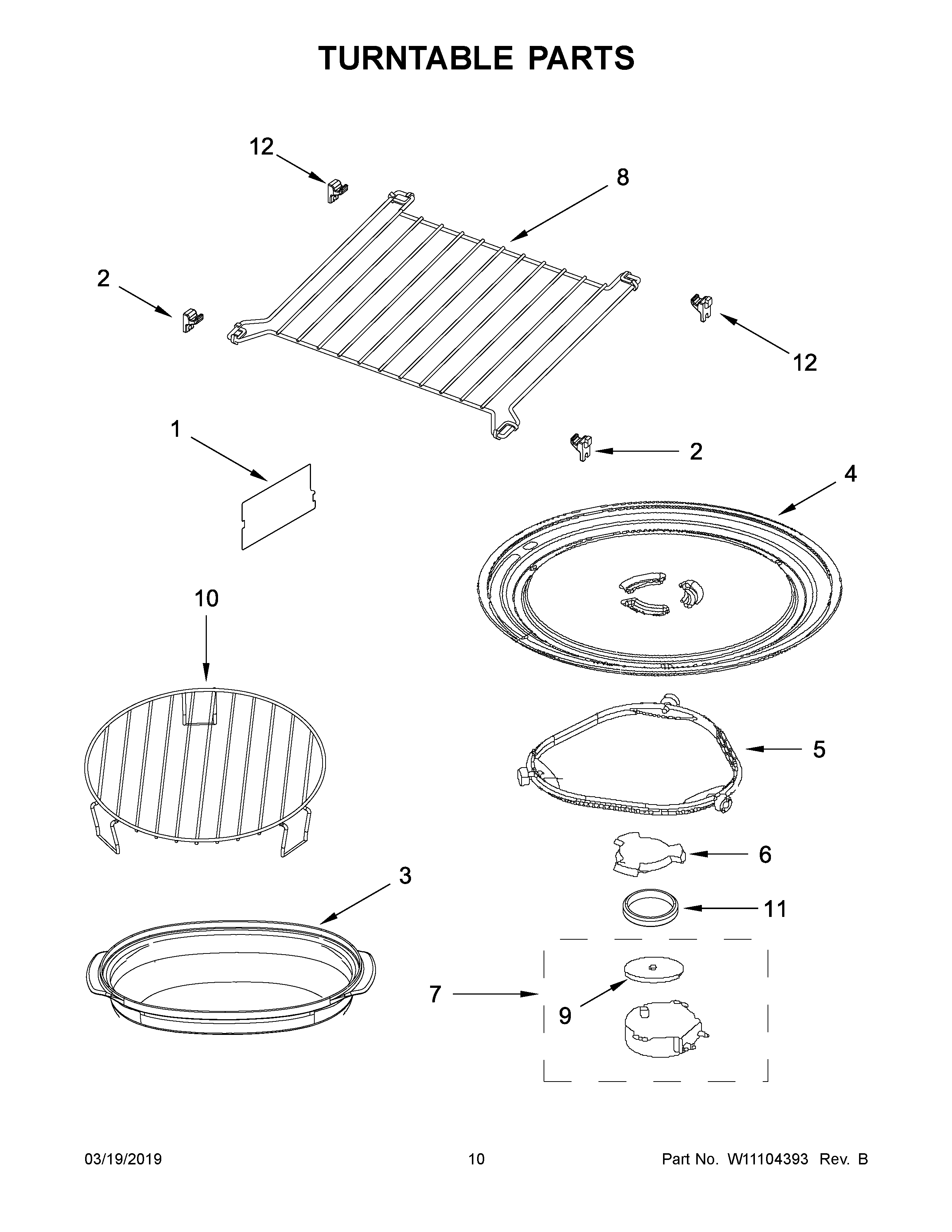 TURNTABLE PARTS

12
8
2
12
1
2
4
10
5
6
3
11
7
9

03/19/2019
10
Part No. W11104393 Rev. B