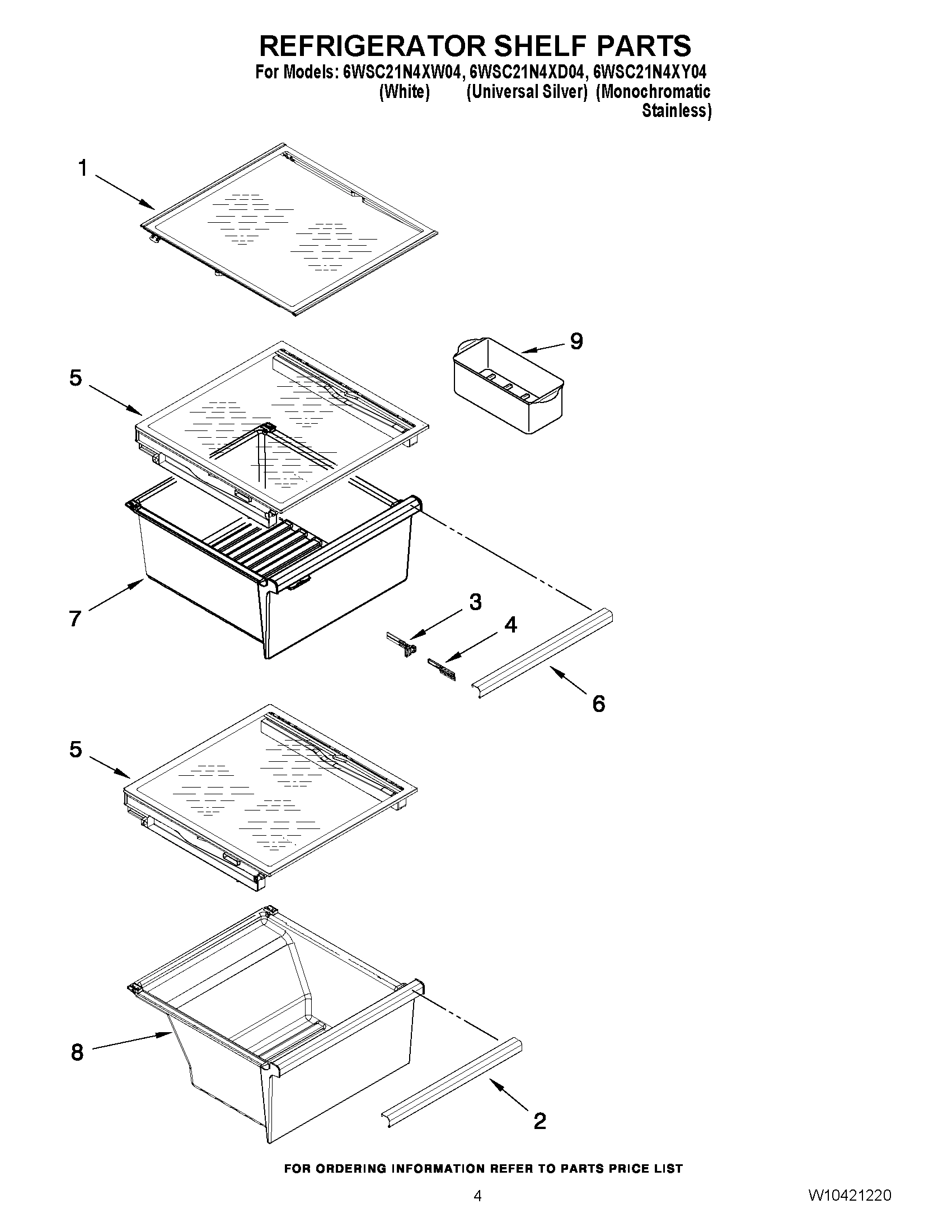 REFRIGERATOR SHELF PARTS

For Models: 6WSC21N4XW04, 6WSC21N4XD04, 6WSC21N4XY04
(White) (Universal Silver) (Monochromatic Stainless)

1

9

5

7

3

4

6

5

8

2

FOR ORDERING INFORMATION REFER TO PARTS PRICE LIST

4

W10421220