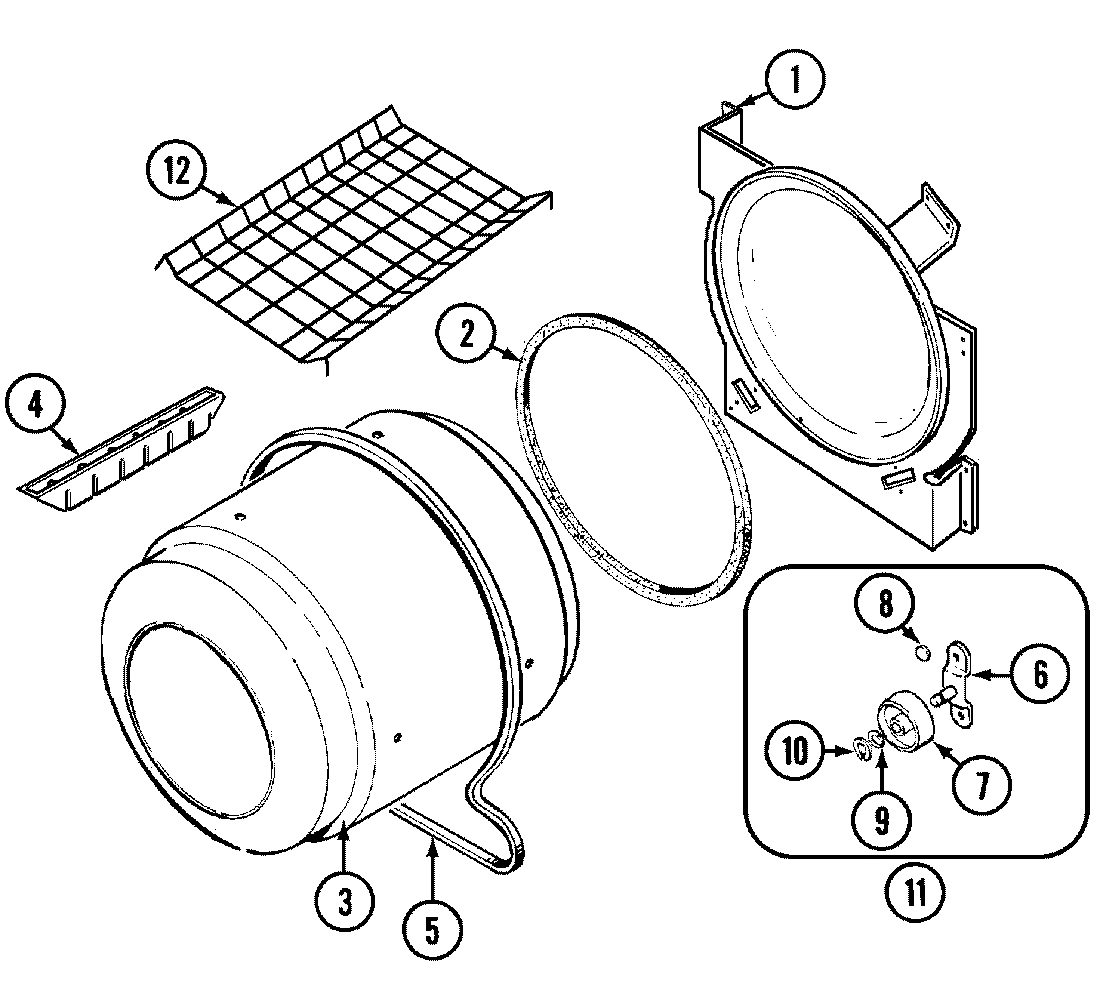 1
12
2
4
8
6
10
7
9
3
5
11