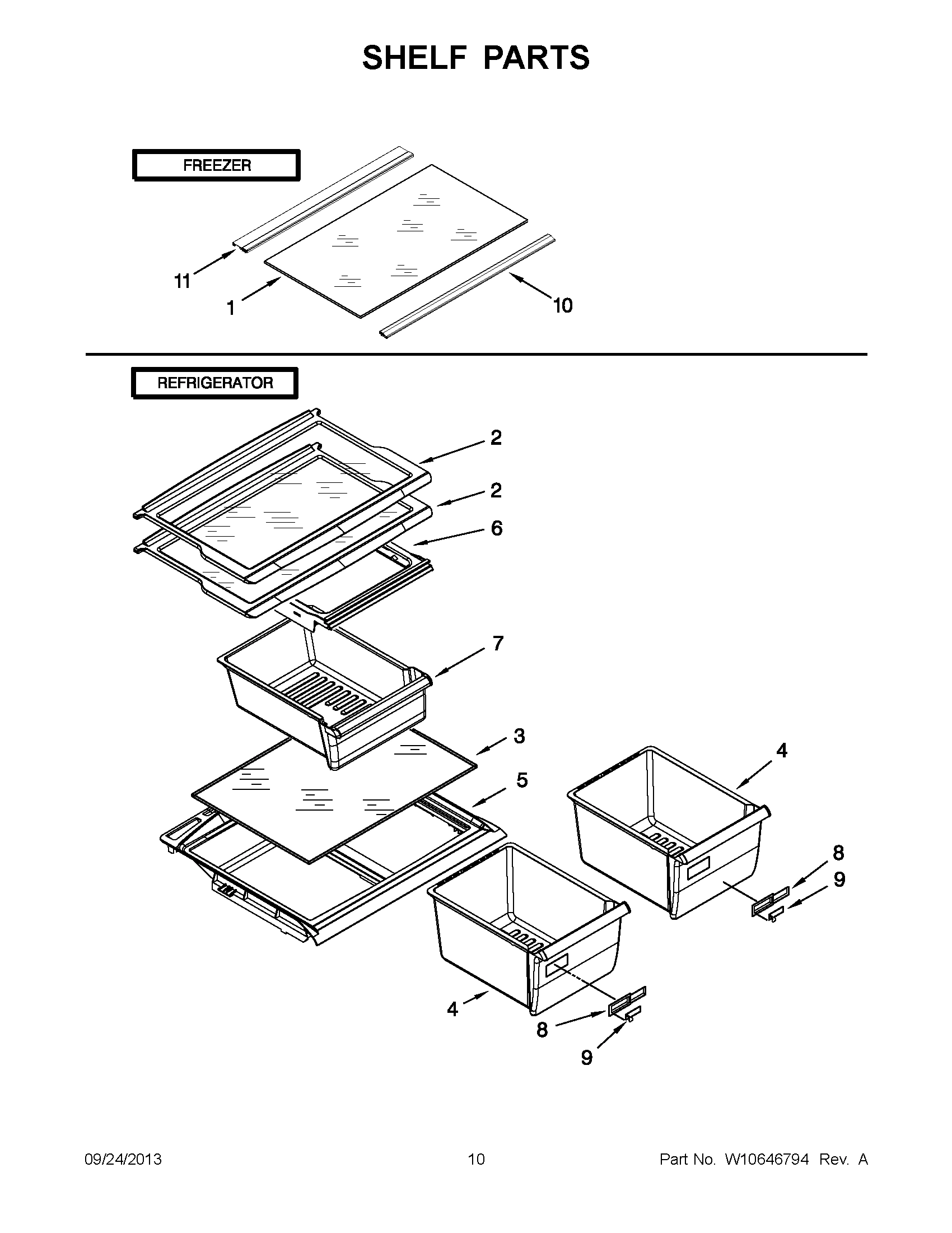 SHELF PARTS

FREEZER

11
1
10

REFRIGERATOR

2
2
6
7
3
5
4
8
9
4
8
9

09/24/2013 10 Part No. W10646794 Rev. A