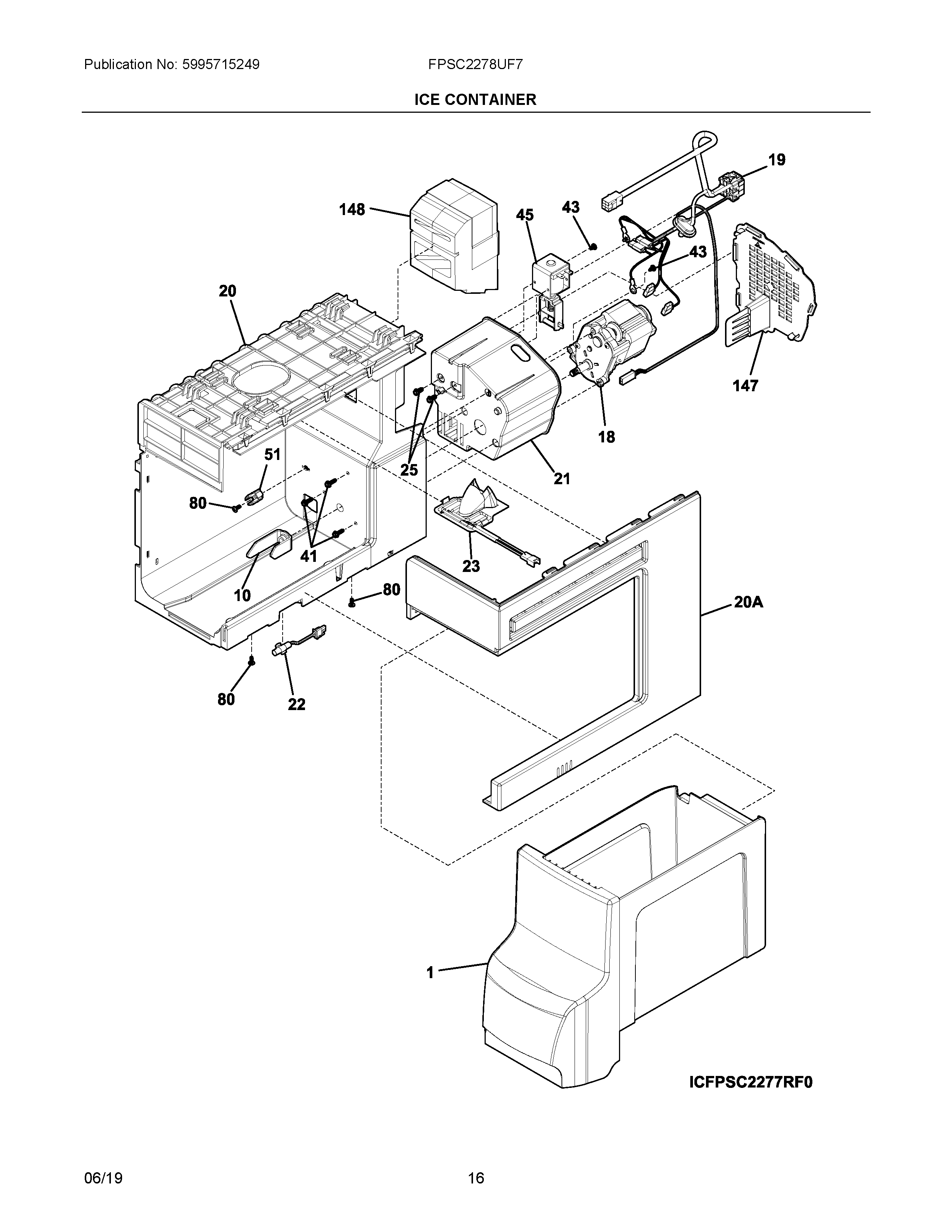 Publication No: 5995715249

FPSC2278UF7

ICE CONTAINER

19

148

45

43

43

20

147

18

51

25

21

80

41

23

10

80

20A

80

22

1

ICFPSC2277RF0

06/19

16