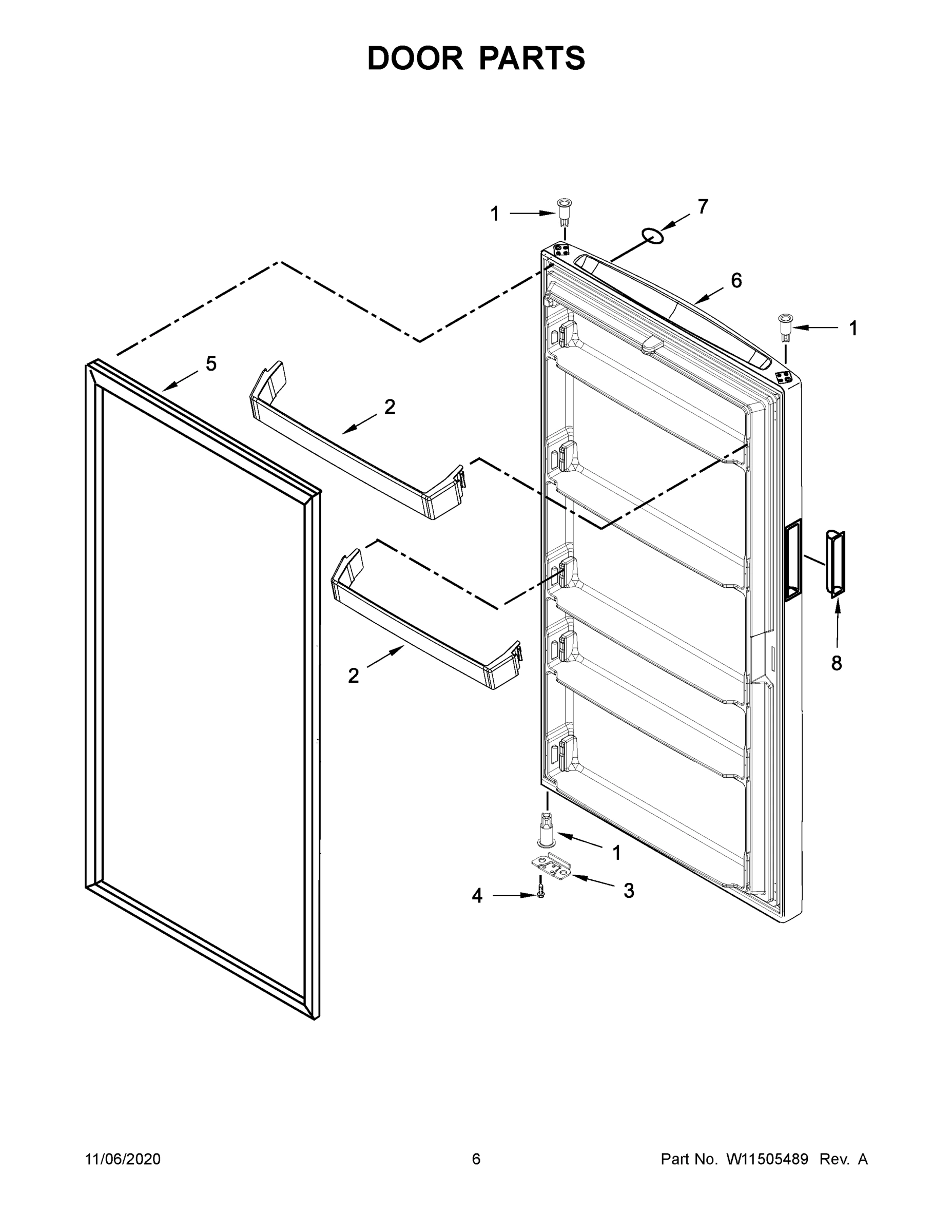 DOOR PARTS

1
7
6
1
5
2
2
8
1
3
4

11/06/2020
6
Part No. W11505489 Rev. A