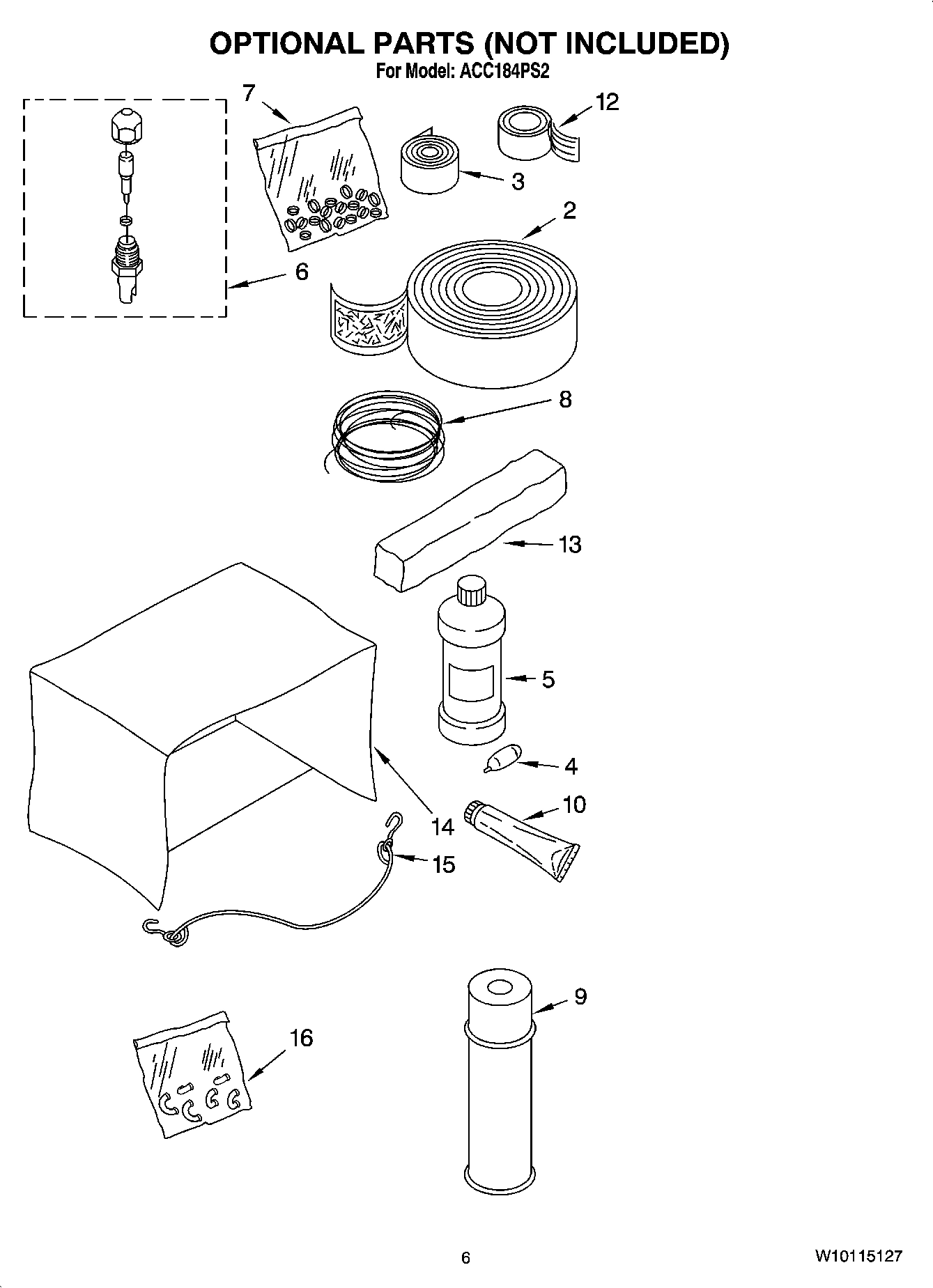 OPTIONAL PARTS (NOT INCLUDED)
For Model: ACC184PS2

7
12
3
2
6
8
13
5
4
10
14
15
9
16

6

W10115127