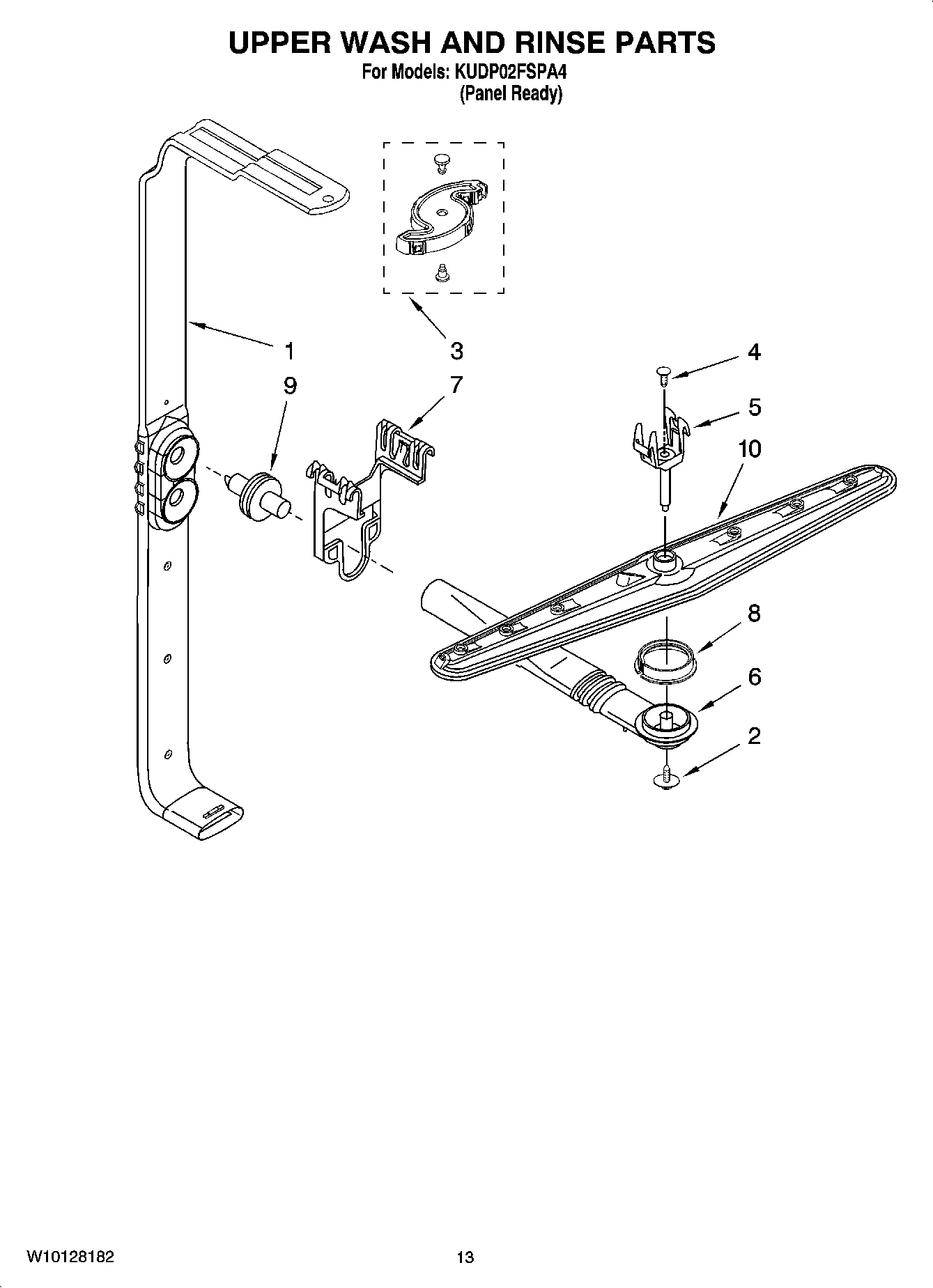 UPPER WASH AND RINSE PARTS
For Models: KUDP02FSPA4
(Panel Ready)

1
3
4
9
7
5
10
8
6
2

W10128182
13