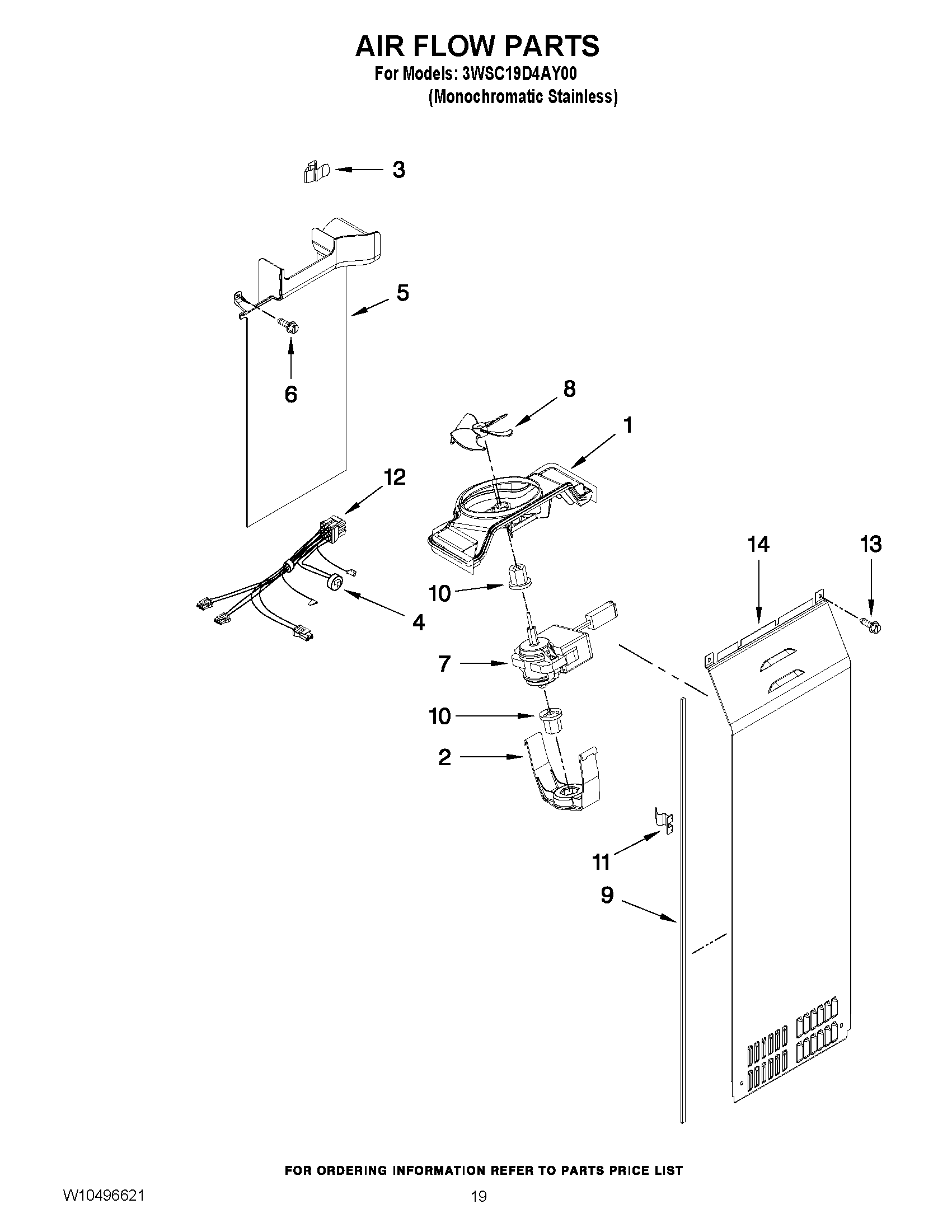 AIR FLOW PARTS
For Models: 3WSC19D4AY00
(Monochromatic Stainless)

3

5

6

8

1

12

14

13

10

4

7

10

2

11

9

FOR ORDERING INFORMATION REFER TO PARTS PRICE LIST

W10496621

19