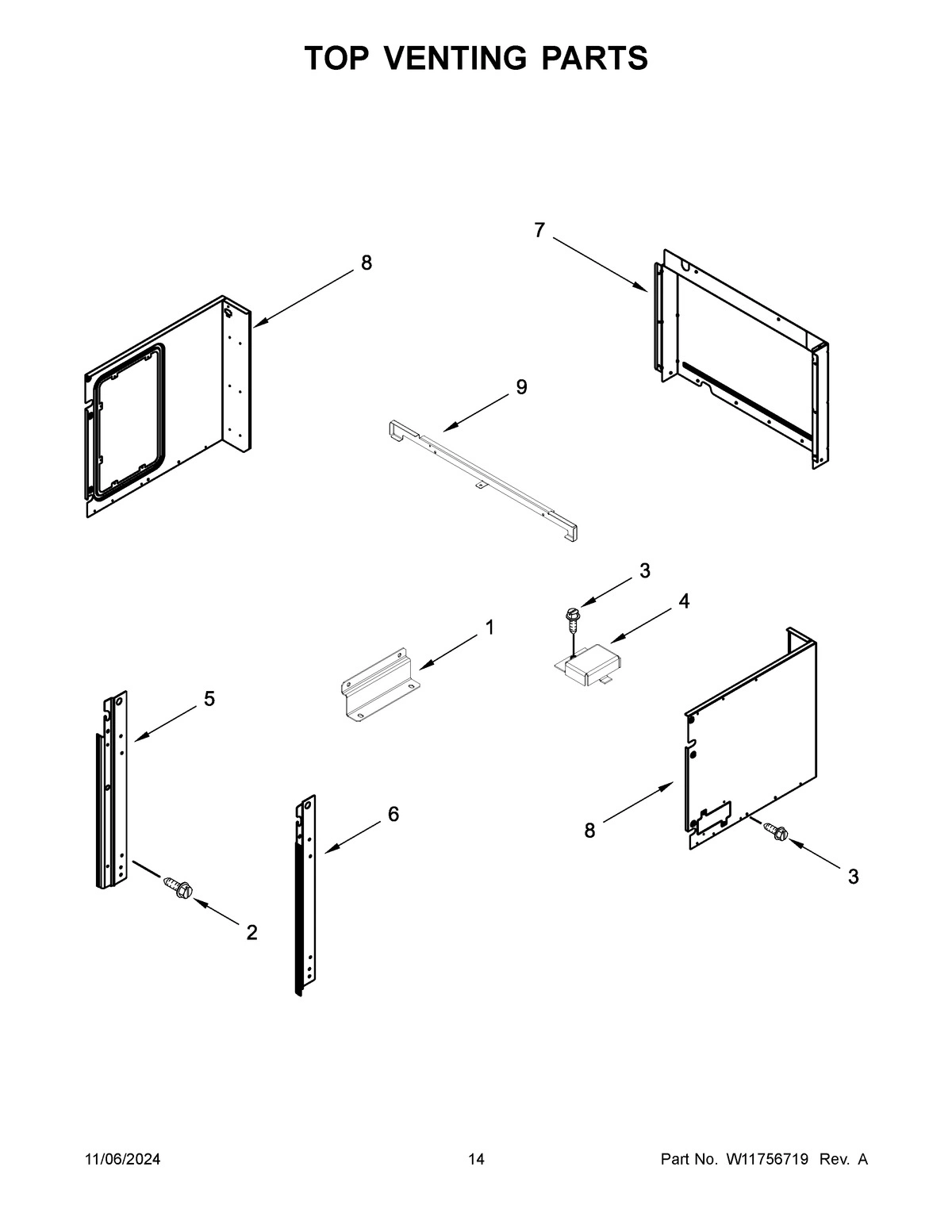 TOP VENTING PARTS

7

8

9

3

4

1

5

6

8

3

2

11/06/2024 14 Part No. W11756719 Rev. A