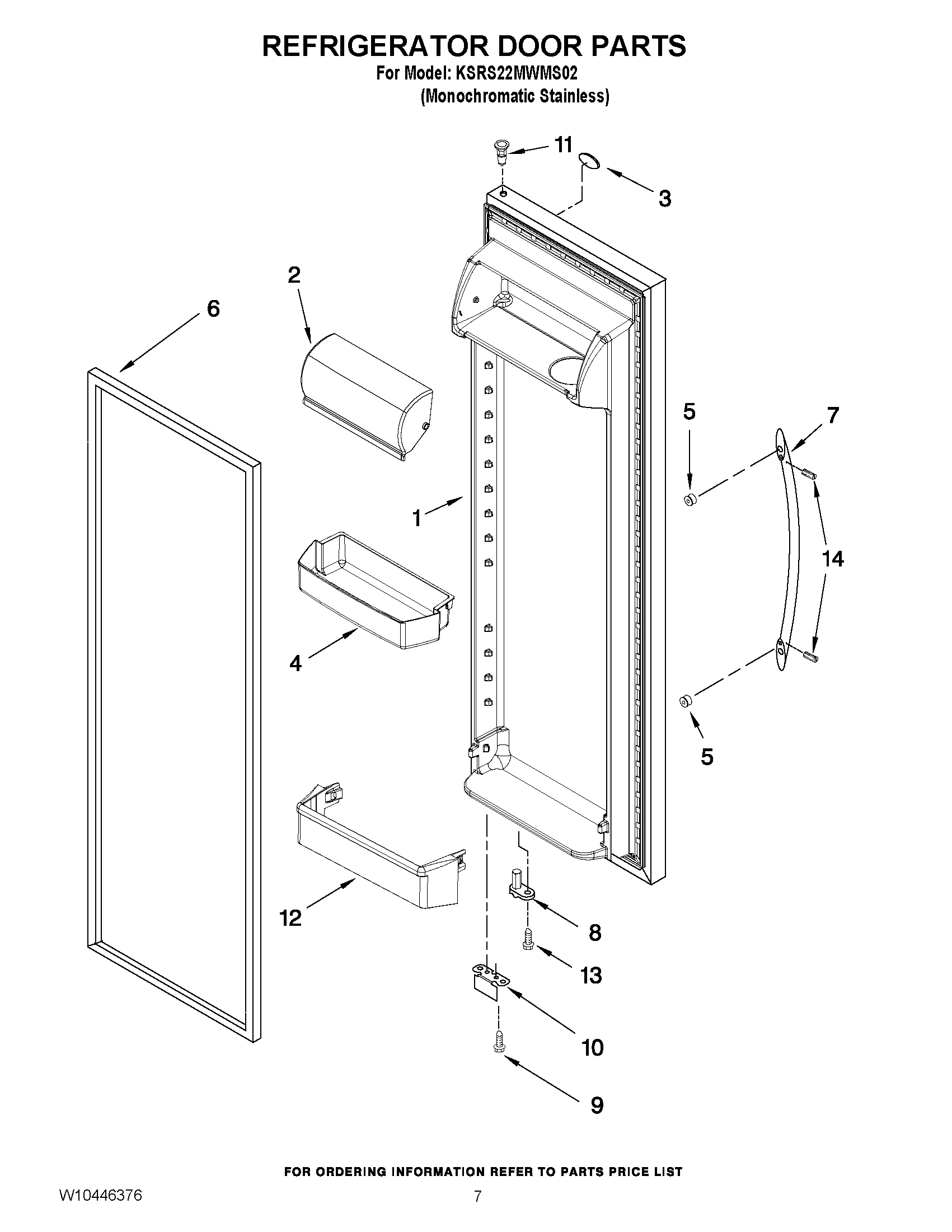 REFRIGERATOR DOOR PARTS
For Model: KSRS22MWMS02
(Monochromatic Stainless)

11
3
2
6
5
7
1
14
4
5
12
8
13
10
9

FOR ORDERING INFORMATION REFER TO PARTS PRICE LIST

W10446376

7