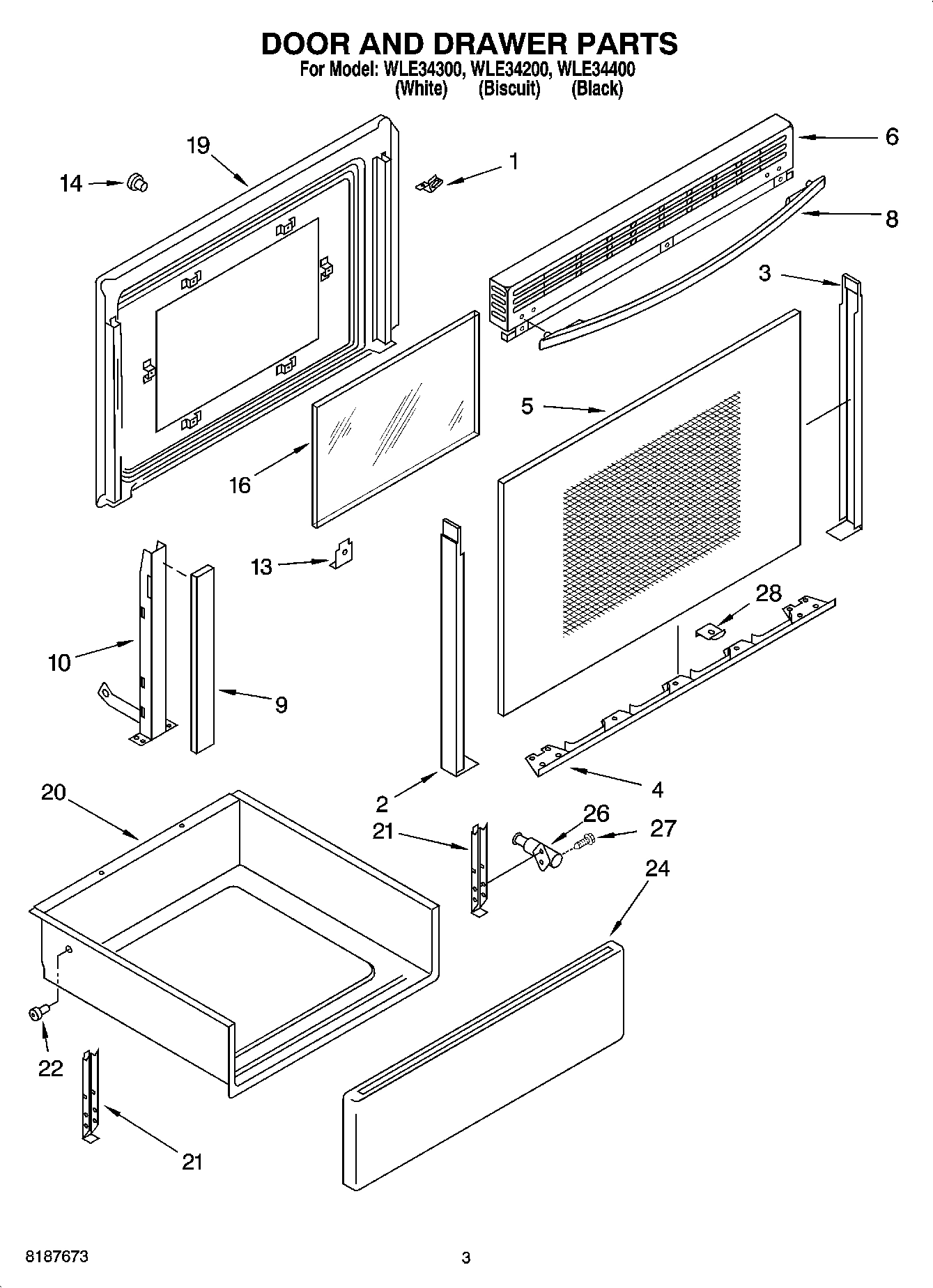 DOOR AND DRAWER PARTS
For Model: WLE34300, WLE34200, WLE34400
(White) (Biscuit) (Black)

19
14
1
6
8
3
5
16
13
10
9
28
2
4
20
21
26
27
24
22
21

8187673

3