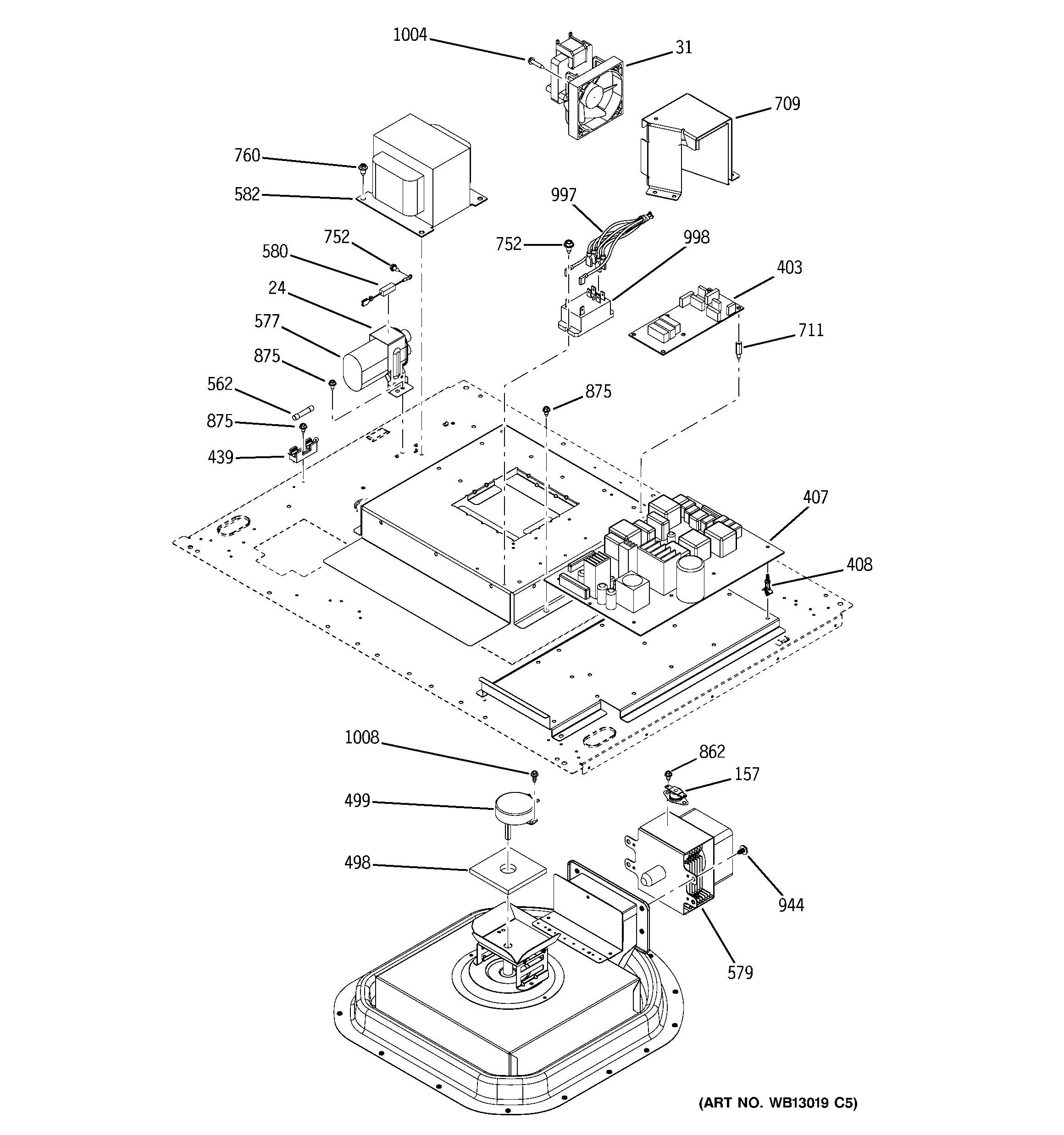 1004
31
709
760
582
997
752
752
998
580
403
24
577
711
875
562
875
875
439
407
408
1008
862
157
499
498
944
579
(ART NO. WB13019 C5)