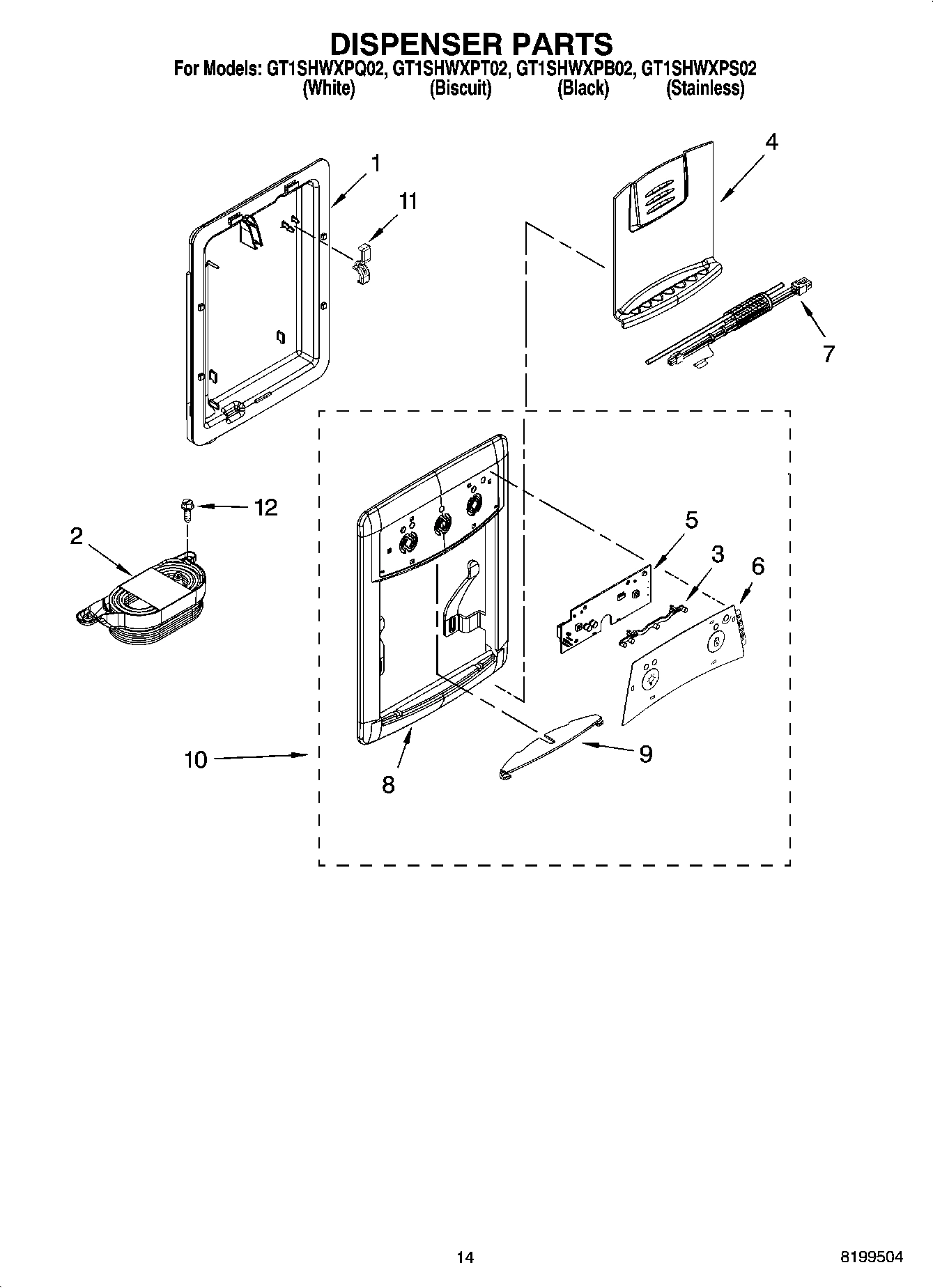 DISPENSER PARTS
For Models: GT1SHWXPQ02, GT1SHWXPT02, GT1SHWXPB02, GT1SHWXPS02
(White) (Biscuit) (Black) (Stainless)

1
11
4
7
12
2
5
3
6
10
8
9

14
8199504