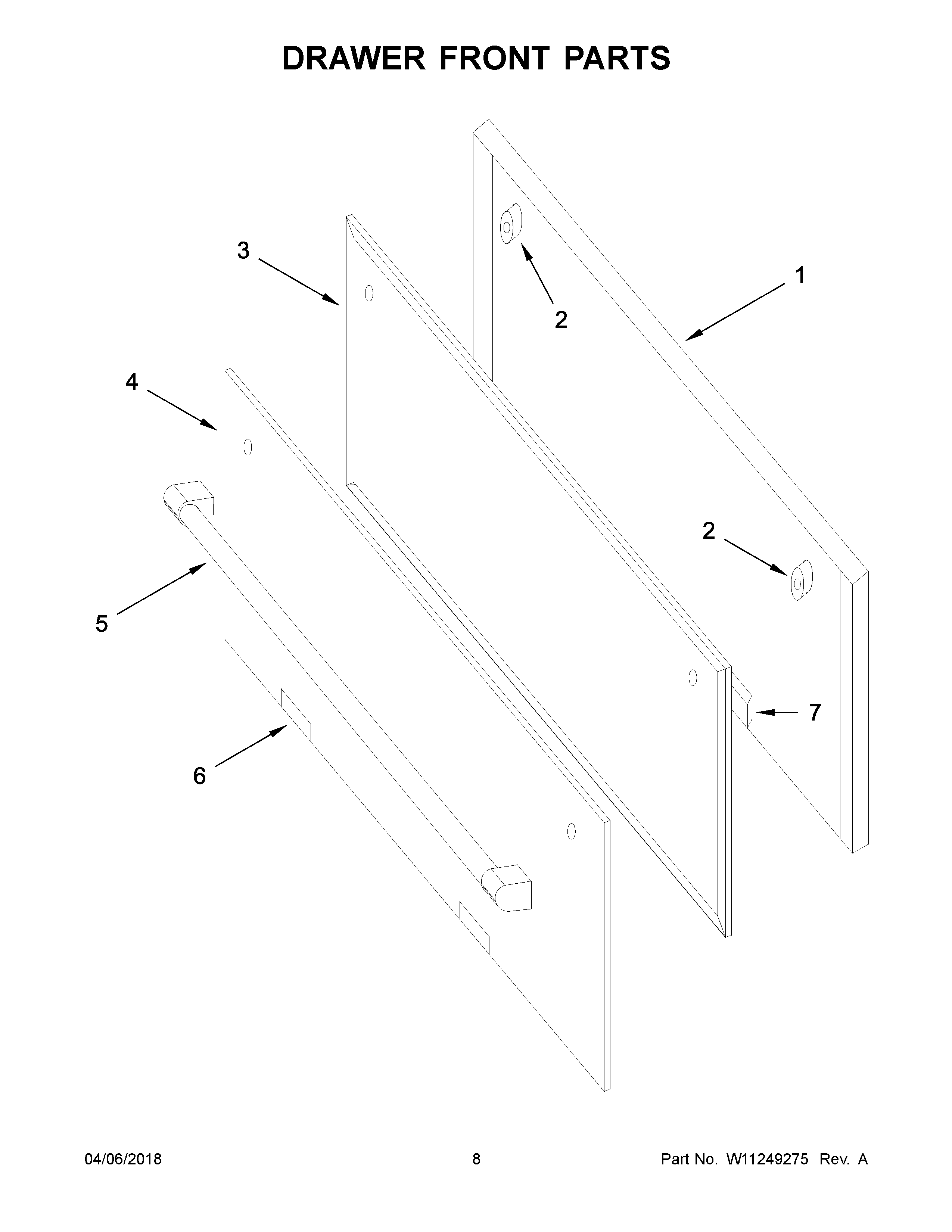 DRAWER FRONT PARTS

3

1

2

4

2

5

7

6

04/06/2018

8

Part No. W11249275 Rev. A