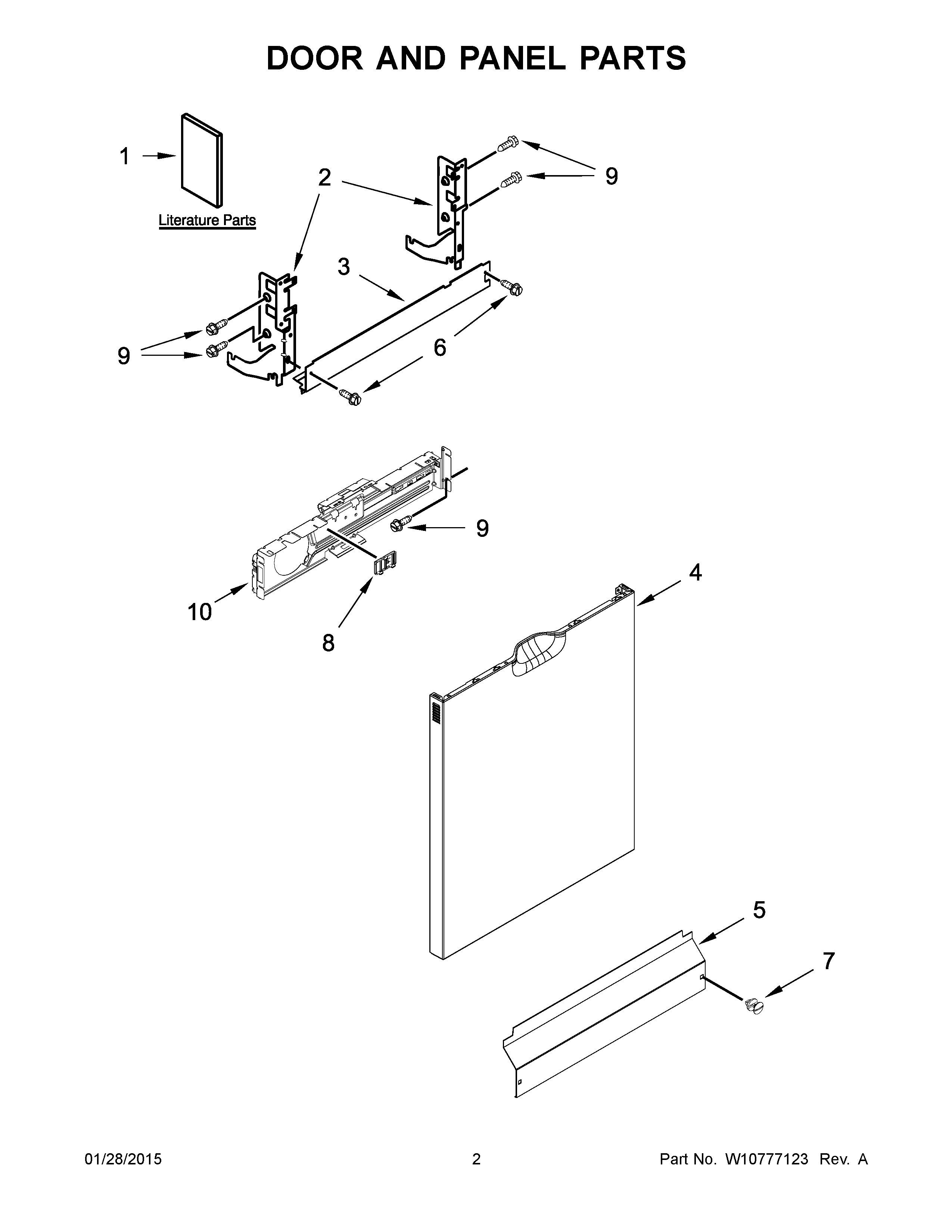 DOOR AND PANEL PARTS

1

Literature Parts

2

9

3

9

6

9

10

8

4

5

7

01/28/2015

2

Part No. W10777123 Rev. A