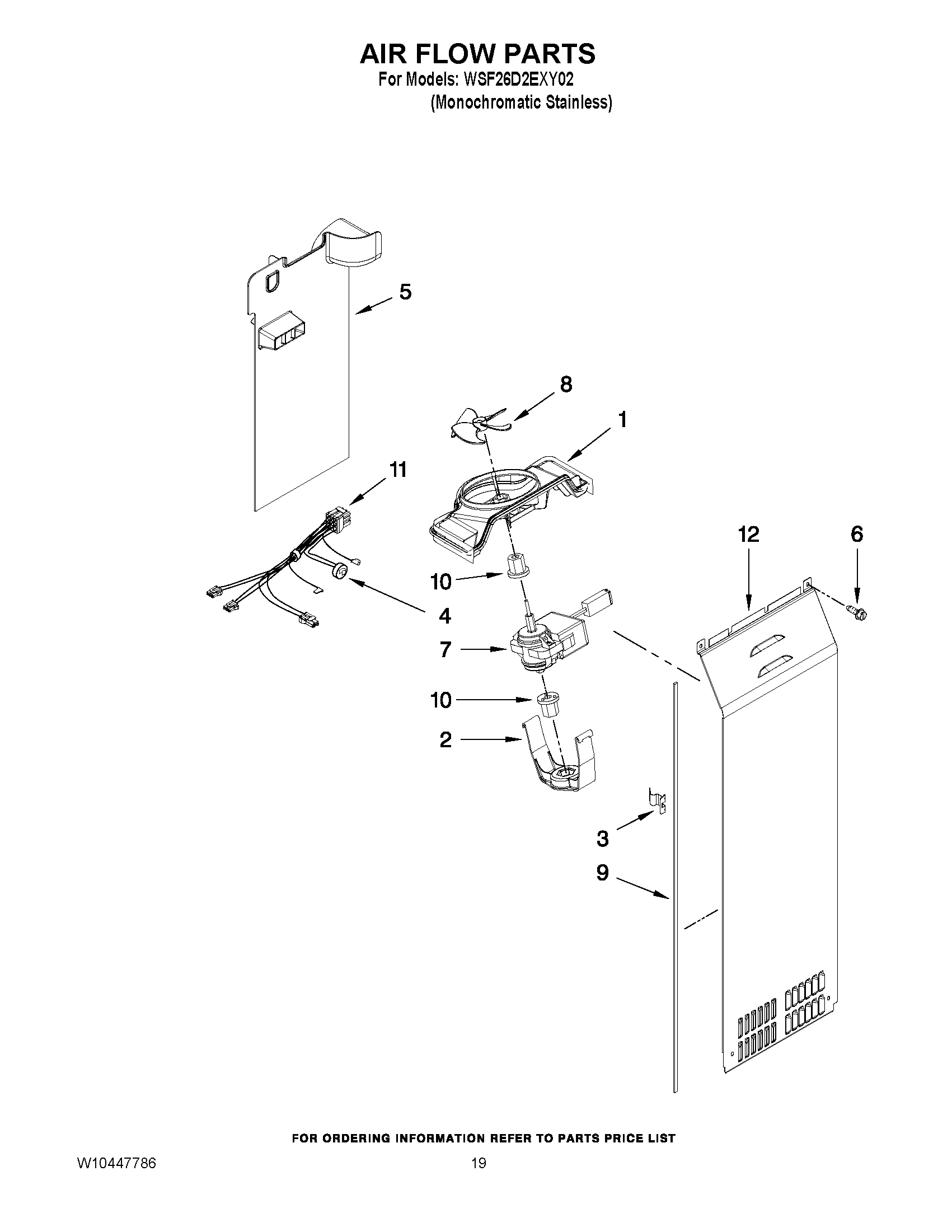 AIR FLOW PARTS
For Models: WSF26D2EXY02
(Monochromatic Stainless)

5

8

1

11

12

6

10

4

7

10

2

3

9

FOR ORDERING INFORMATION REFER TO PARTS PRICE LIST

W10447786

19