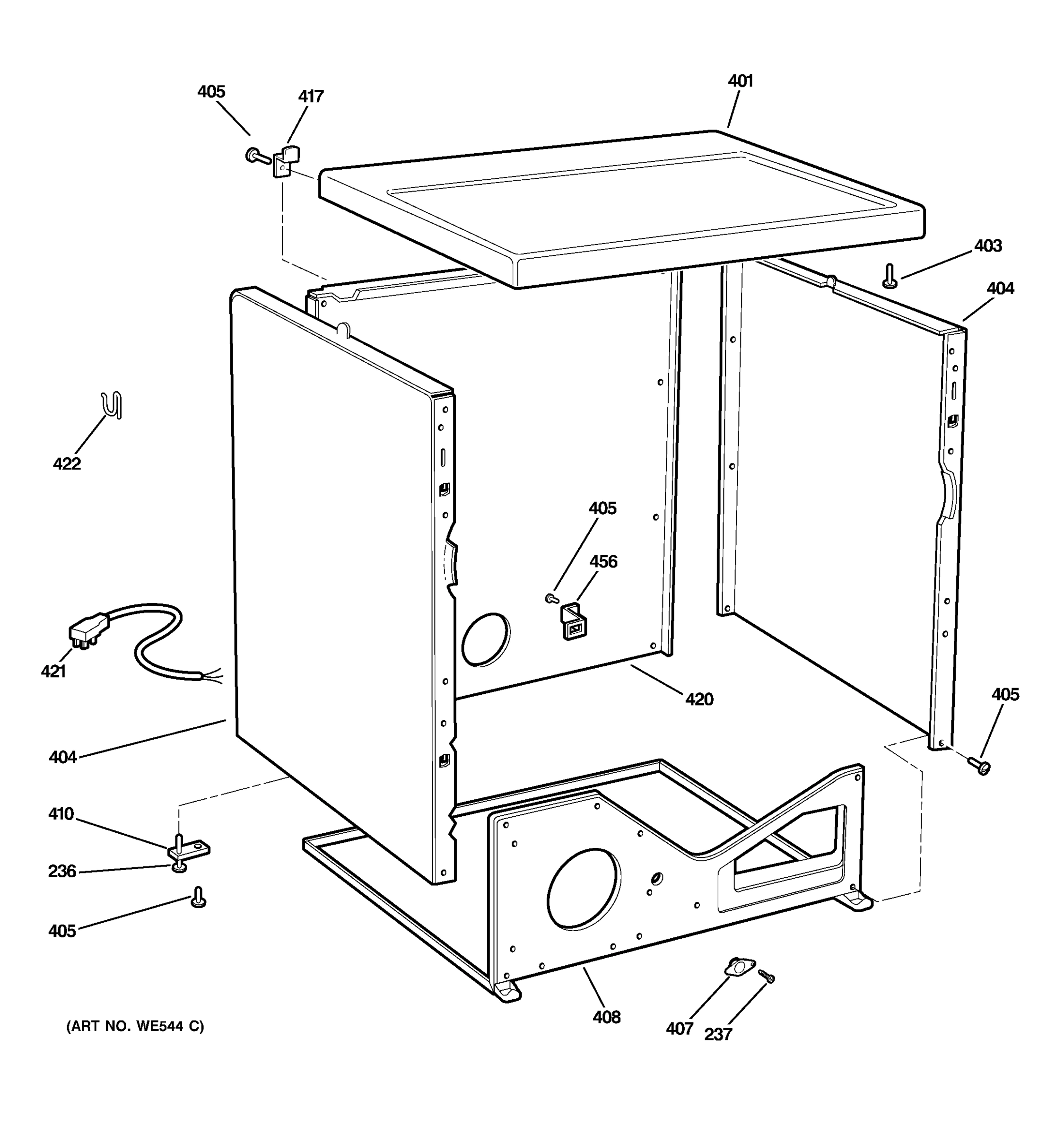 405
417
401
403
404
422
405
456
421
420
405
404
410
236
405
408
407
237
(ART NO. WE544 C)