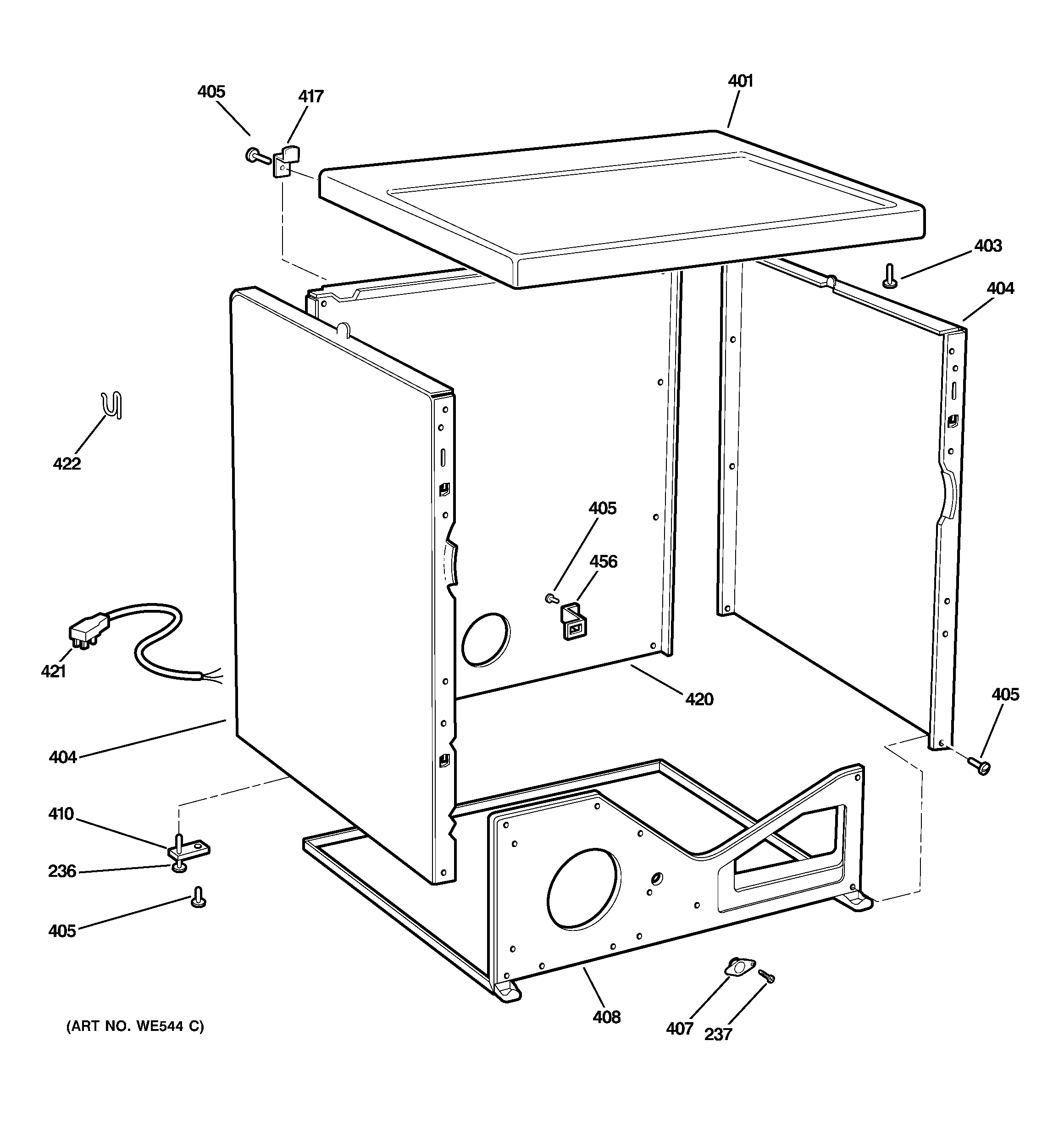 405
417
401
403
404
422
405
456
421
420
405
404
410
236
405
408
407
237
(ART NO. WE544 C)