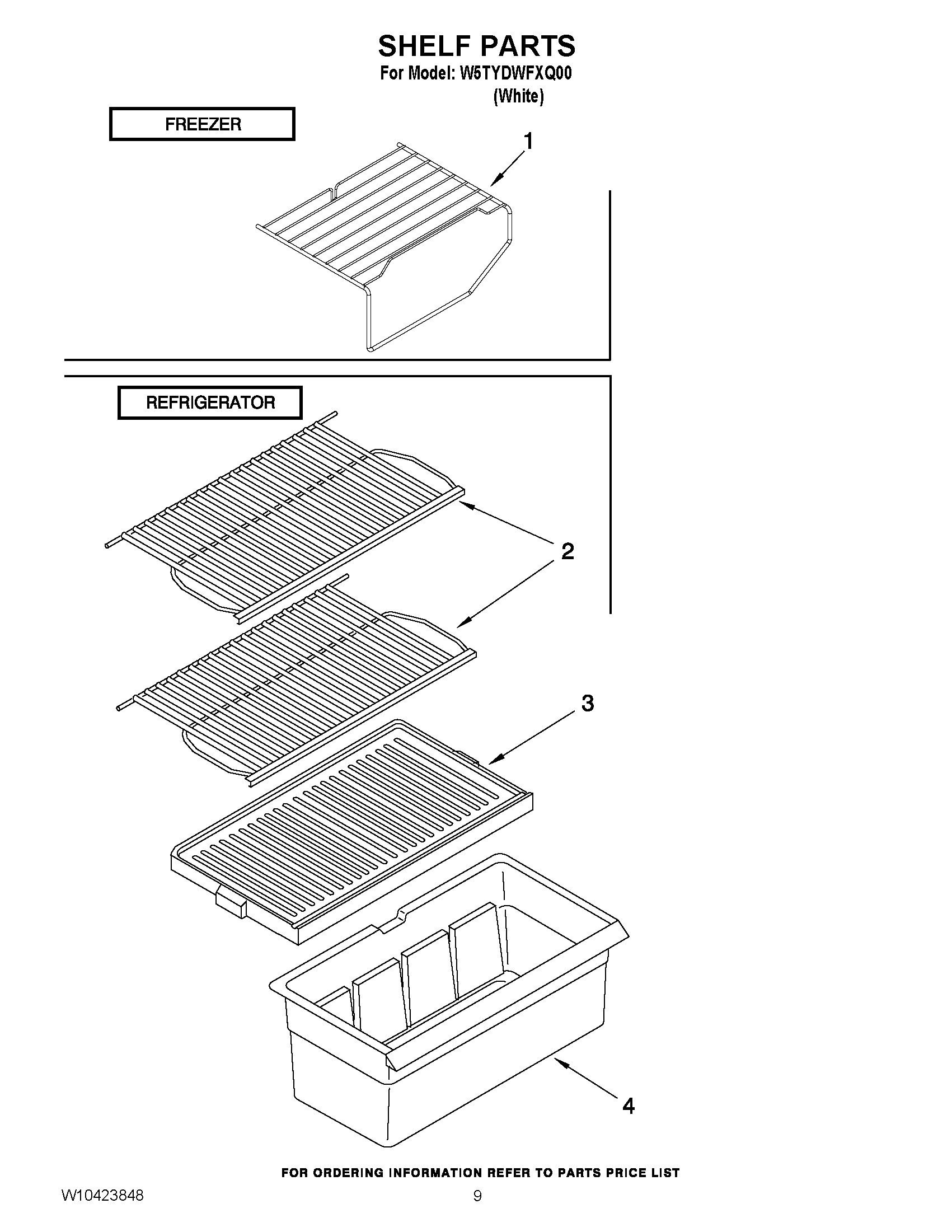 SHELF PARTS
For Model: W5TYDWFXQ00
(White)

FREEZER

1

REFRIGERATOR

2

3

4

FOR ORDERING INFORMATION REFER TO PARTS PRICE LIST

W10423848

9