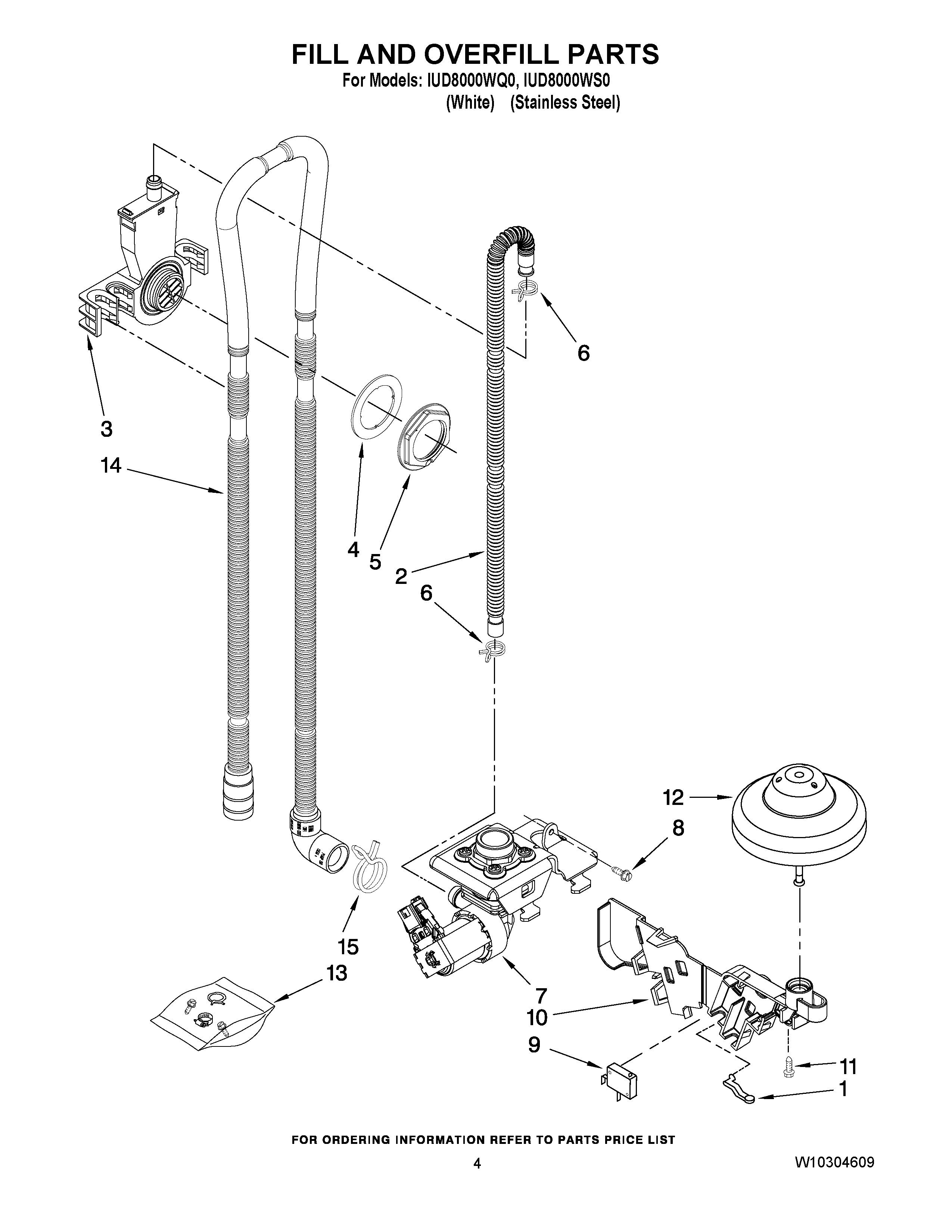 FILL AND OVERFILL PARTS
For Models: IUD8000WQ0, IUD8000WS0
(White) (Stainless Steel)

6
3
14
4
5
2
6
12
8
15
13
7
10
9
11
1

FOR ORDERING INFORMATION REFER TO PARTS PRICE LIST

4

W10304609