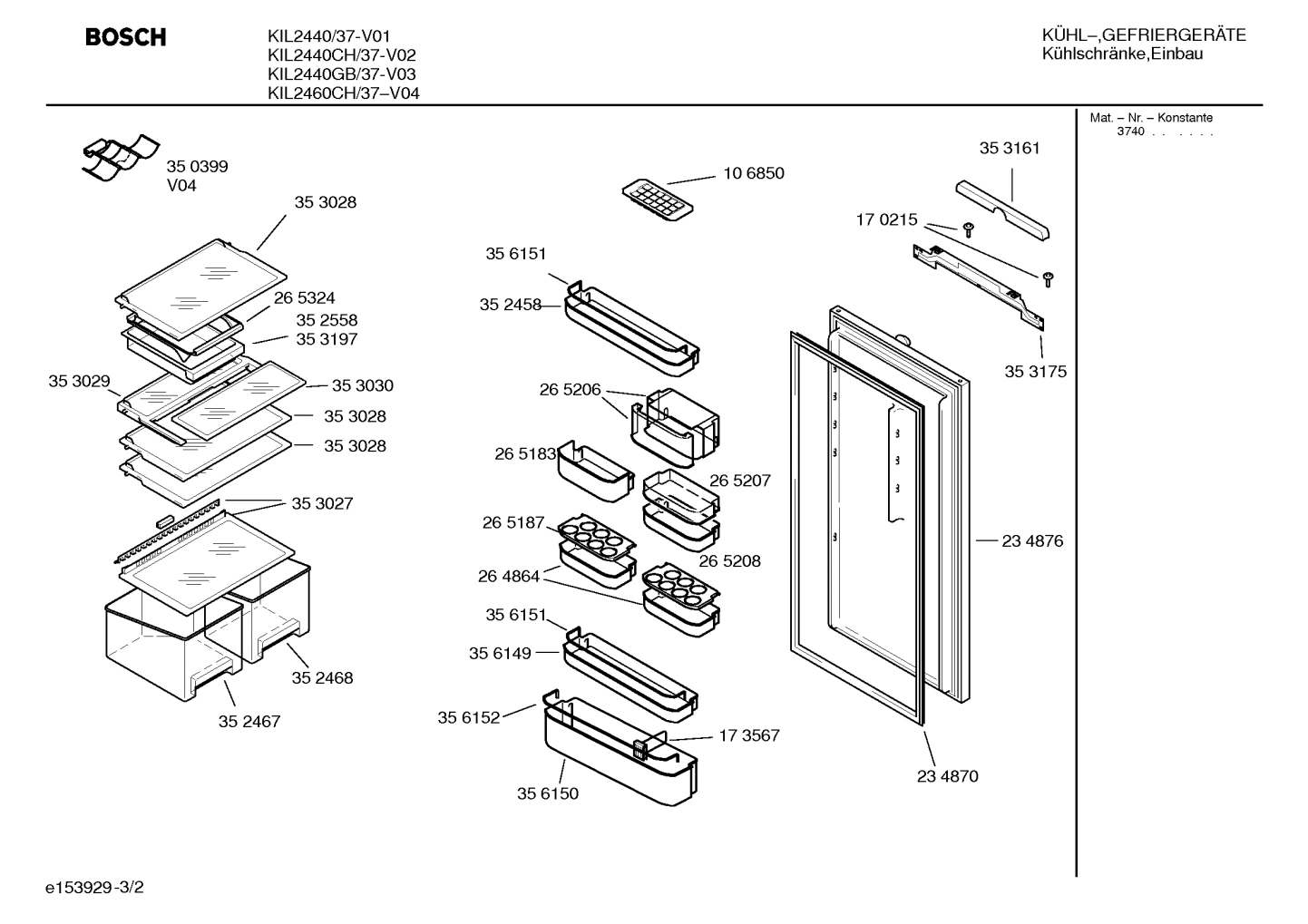 BOSCH

KIL2440/37-V01
KIL2440CH/37-V02
KIL2440GB/37-V03
KIL2460CH/37–V04

KÜHL–,GEFRIERGERÄTE
Kühlschränke,Einbau

Mat. – Nr. – Konstante
3740 . . . . . .

35 0399
V04

35 3028

26 5324

35 2558

35 3197

35 3029

35 3030

35 3028

35 3028

35 3027

35 2468

35 2467

10 6850

35 6151

35 2458

26 5206

26 5183

26 5207

26 5187

26 5208

26 4864

35 6151

35 6149

35 6152

17 3567

35 6150

35 3161

17 0215

35 3175

23 4876

23 4870

e153929-3/2