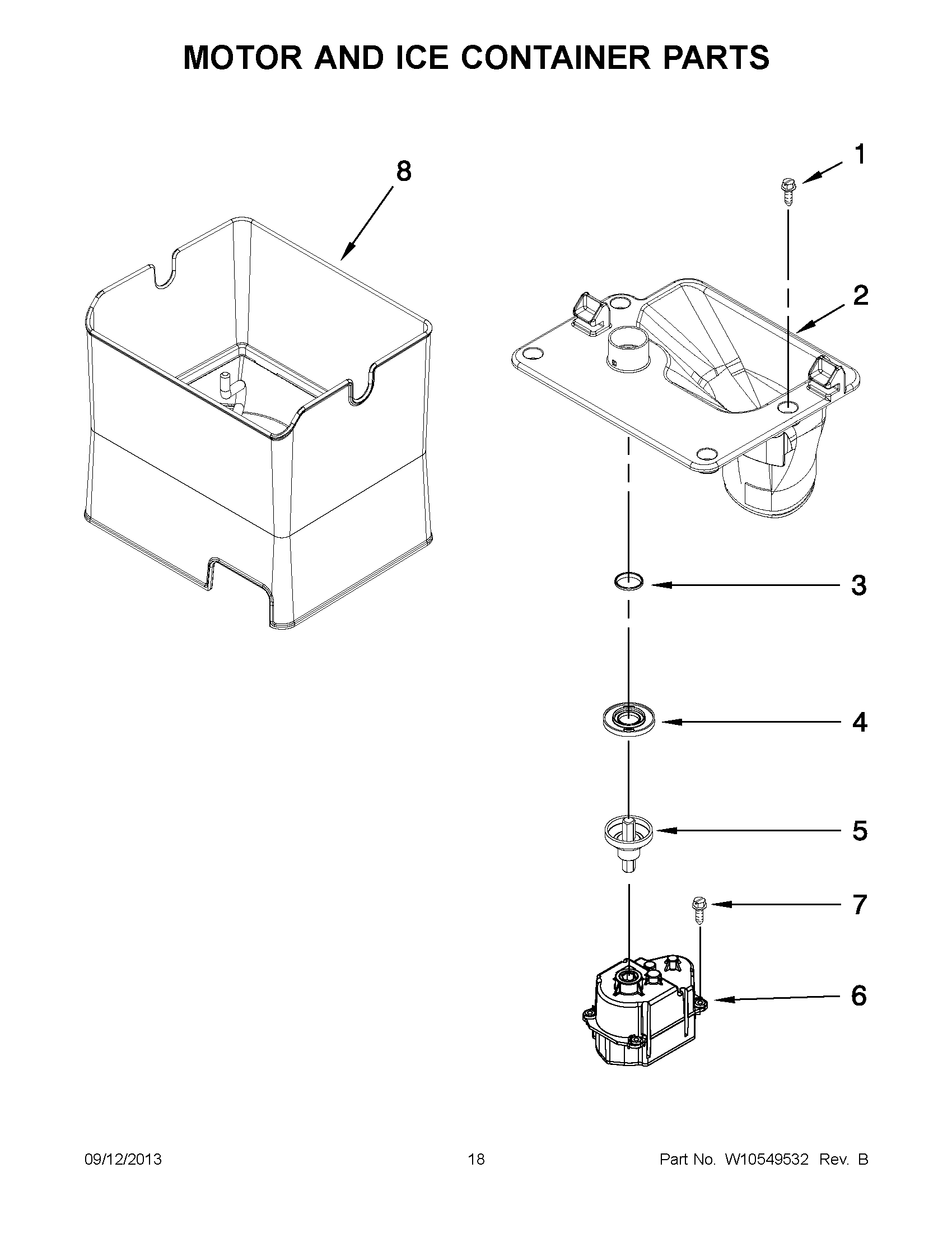 MOTOR AND ICE CONTAINER PARTS

8

1

2

3

4

5

7

6

09/12/2013

18

Part No. W10549532 Rev. B