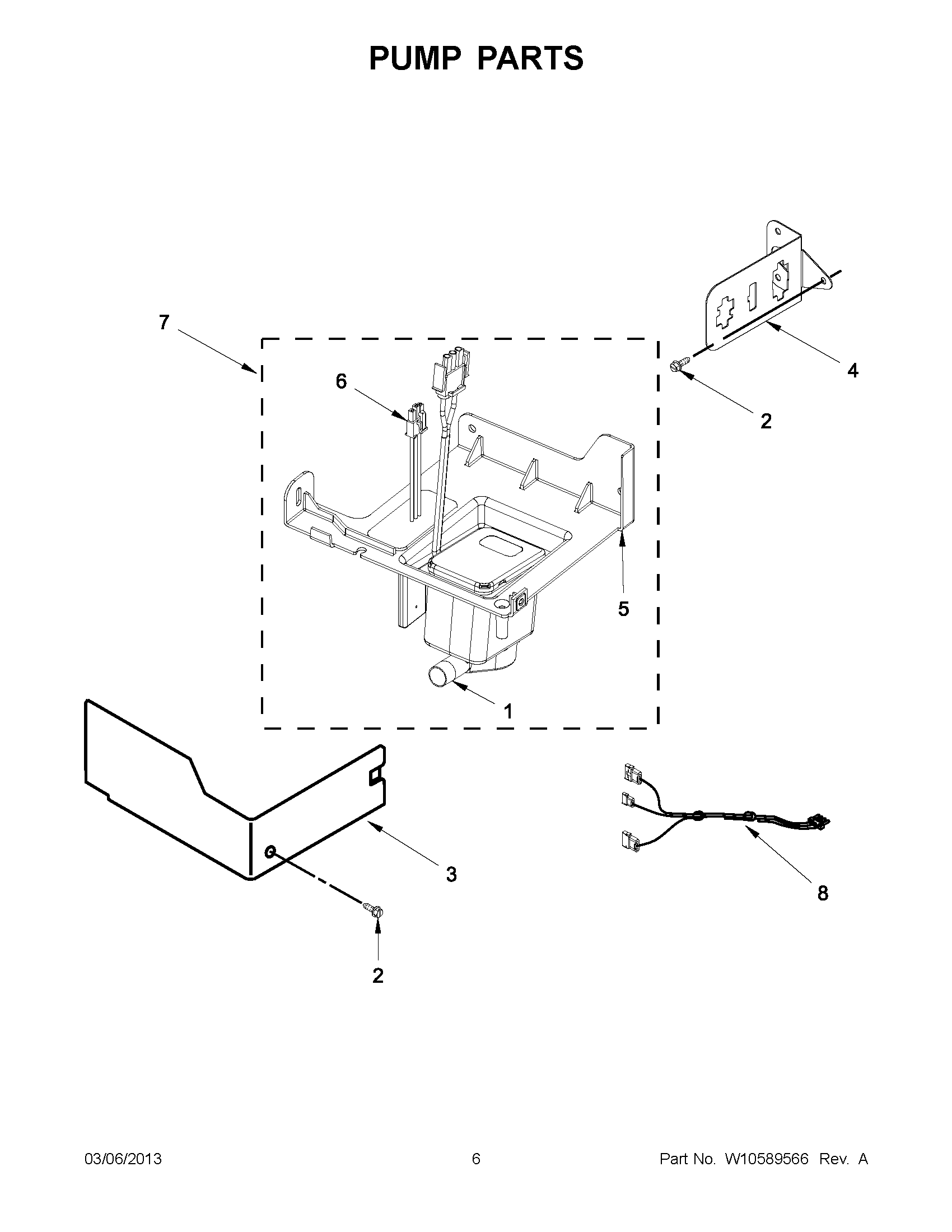 PUMP PARTS

7

6

4

2

5

1

3

8

2

03/06/2013

6

Part No. W10589566 Rev. A