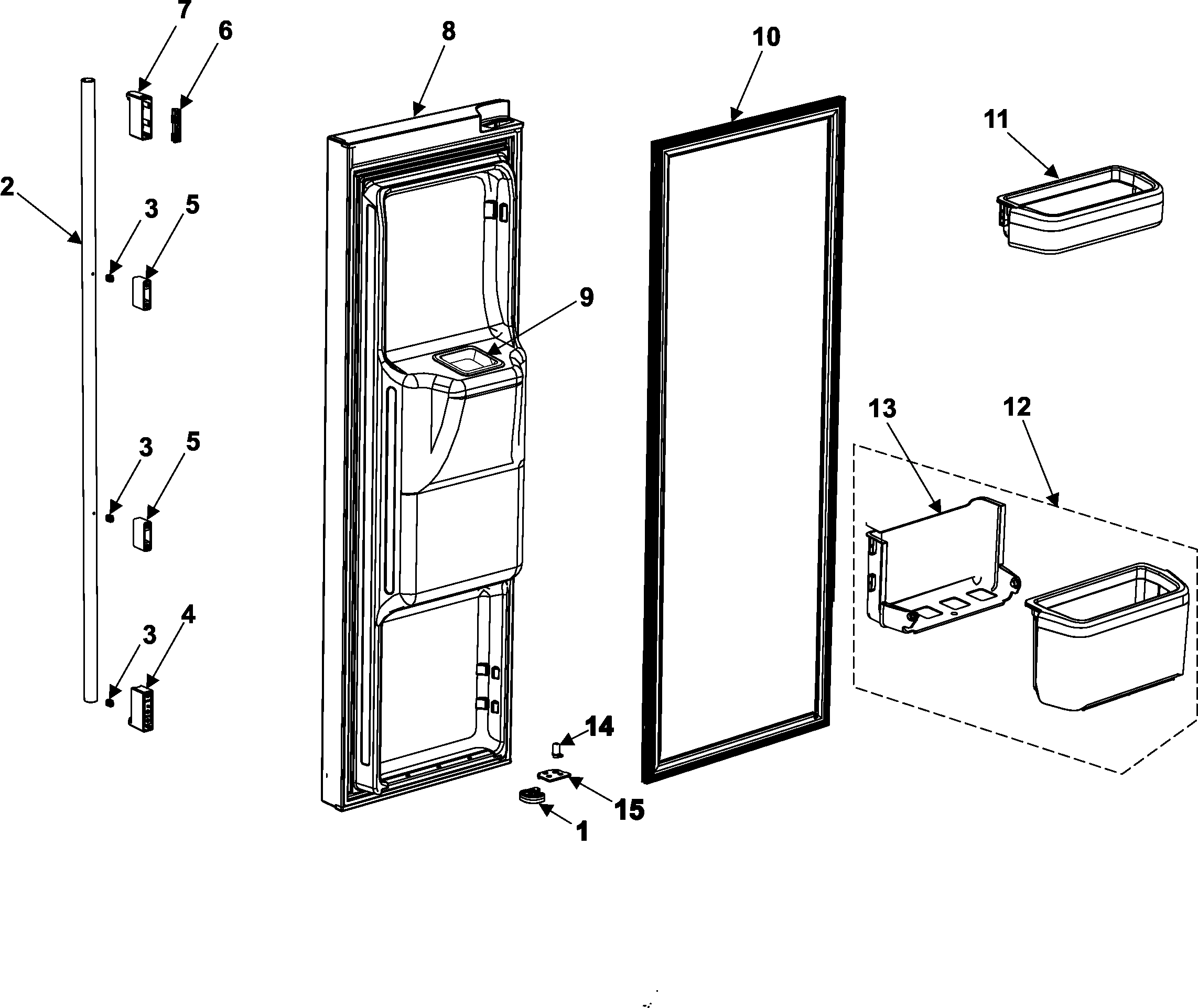 7
6
8
10
11
2
3
5
9
13
12
3
5
3
4
14
15
1