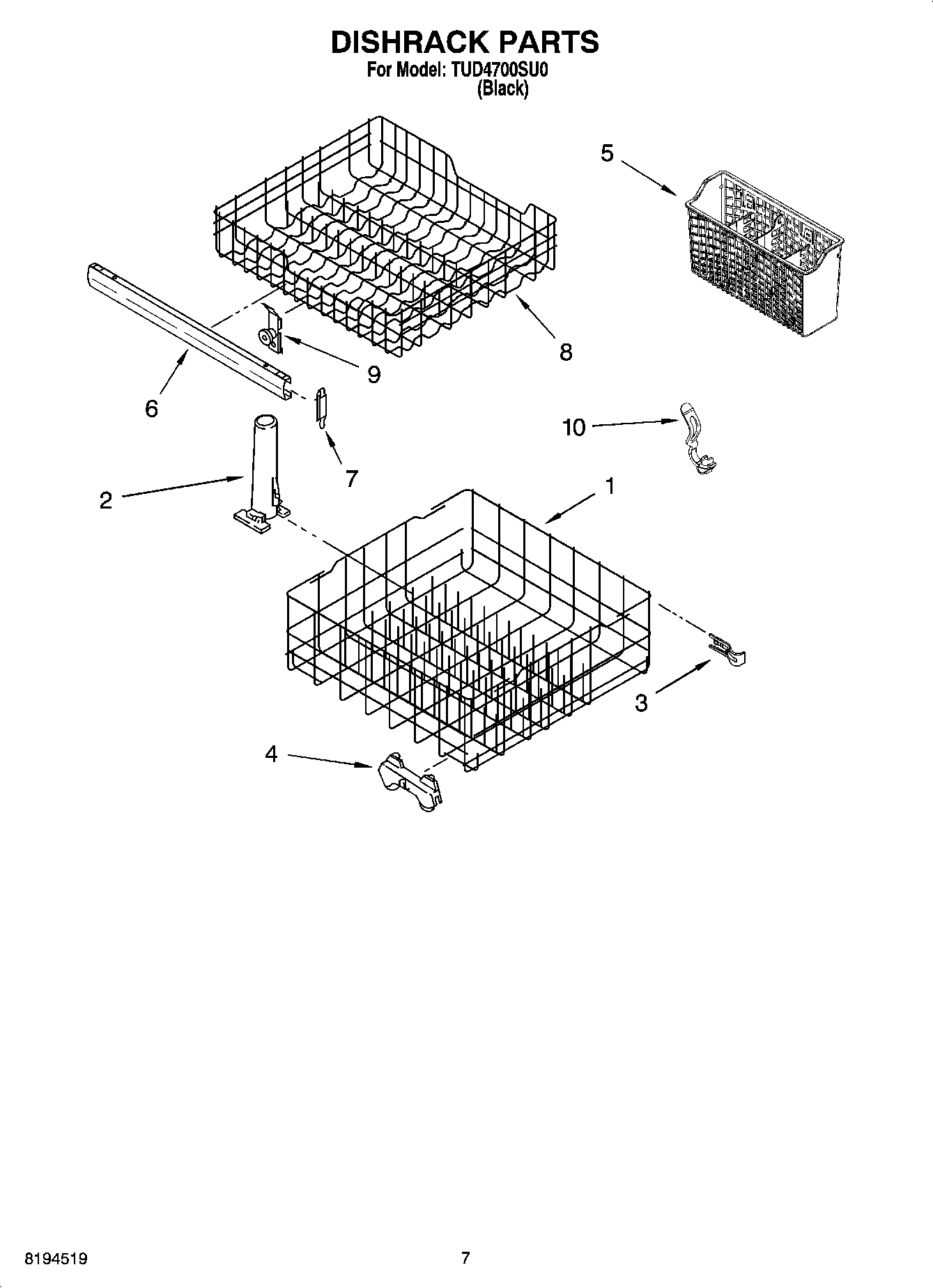 DISHRACK PARTS
For Model: TUD4700SU0
(Black)

5

8

9

6

7

10

2

1

3

4

8194519

7