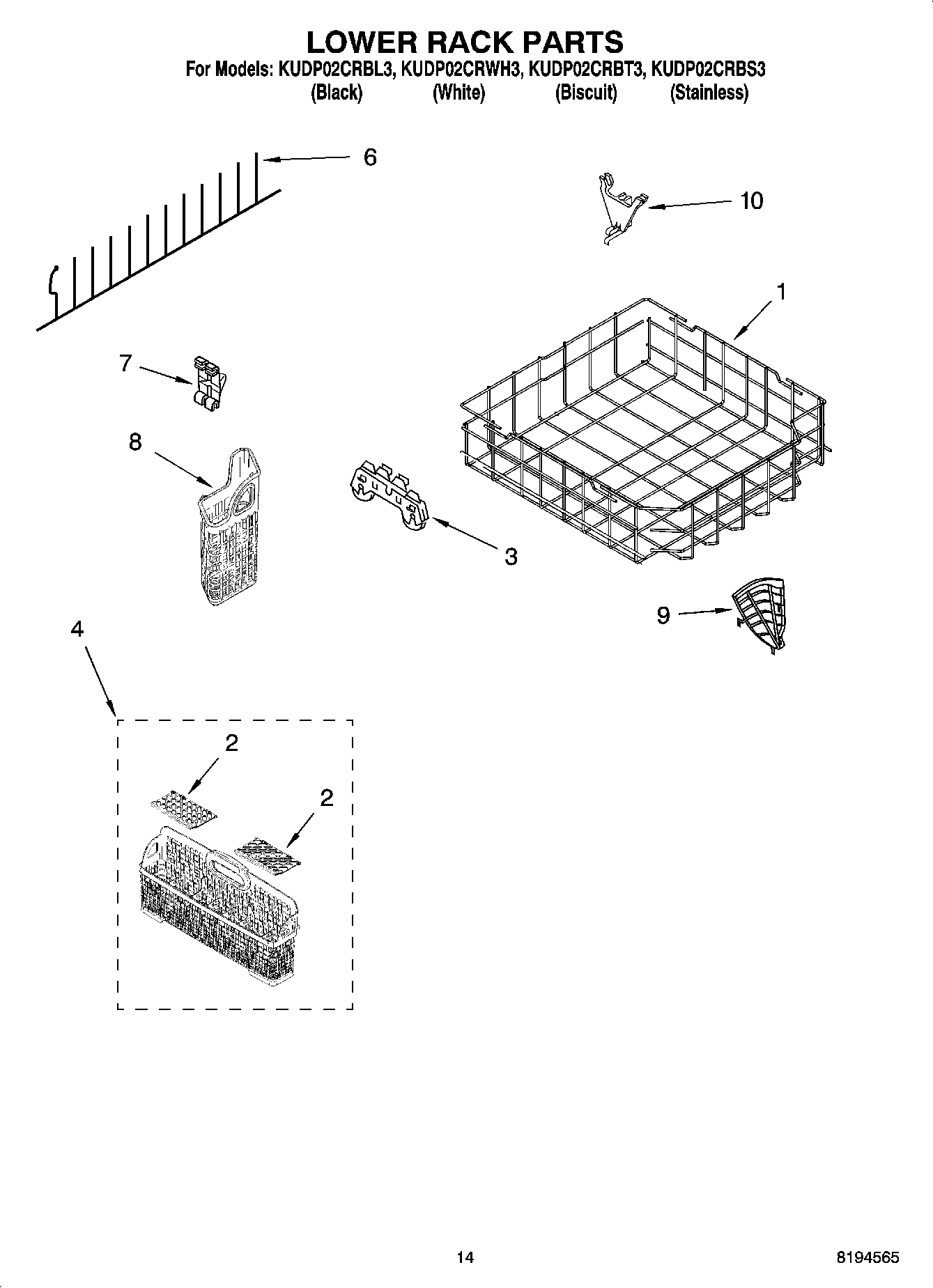 LOWER RACK PARTS

For Models: KUDP02CRBL3, KUDP02CRWH3, KUDP02CRBT3, KUDP02CRBS3
(Black) (White) (Biscuit) (Stainless)

6

10

1

7

8

3

9

4

2

2

14

8194565