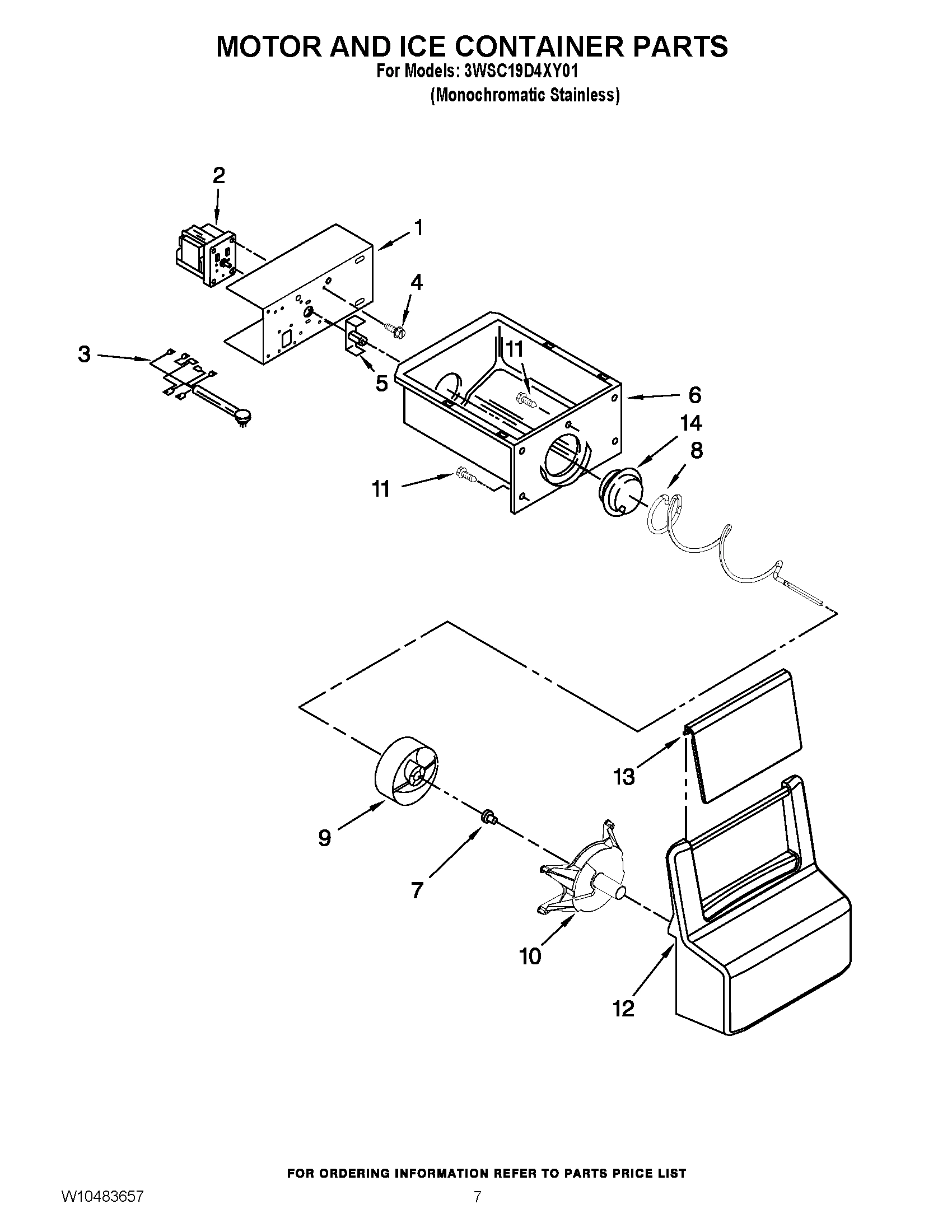 MOTOR AND ICE CONTAINER PARTS

For Models: 3WSC19D4XY01
(Monochromatic Stainless)

2
1
4
3
5
11
6
14
8
11
13
9
7
10
12

FOR ORDERING INFORMATION REFER TO PARTS PRICE LIST

W10483657
7