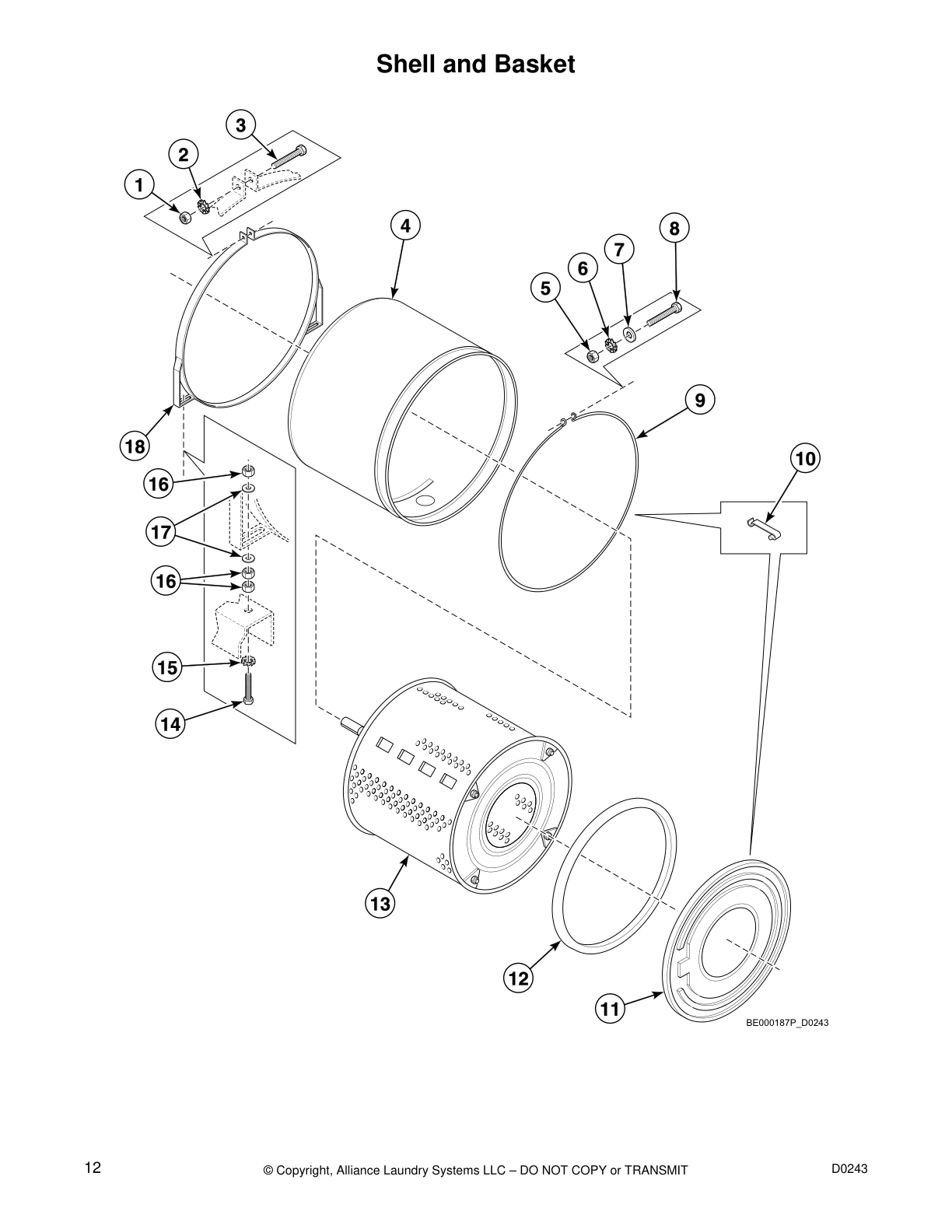 Shell and Basket

3
2
1
4
8
7
6
5
9
18
10
16
17
16
15
14
13
12
11

BE000187P_D0243

12

© Copyright, Alliance Laundry Systems LLC – DO NOT COPY or TRANSMIT

D0243