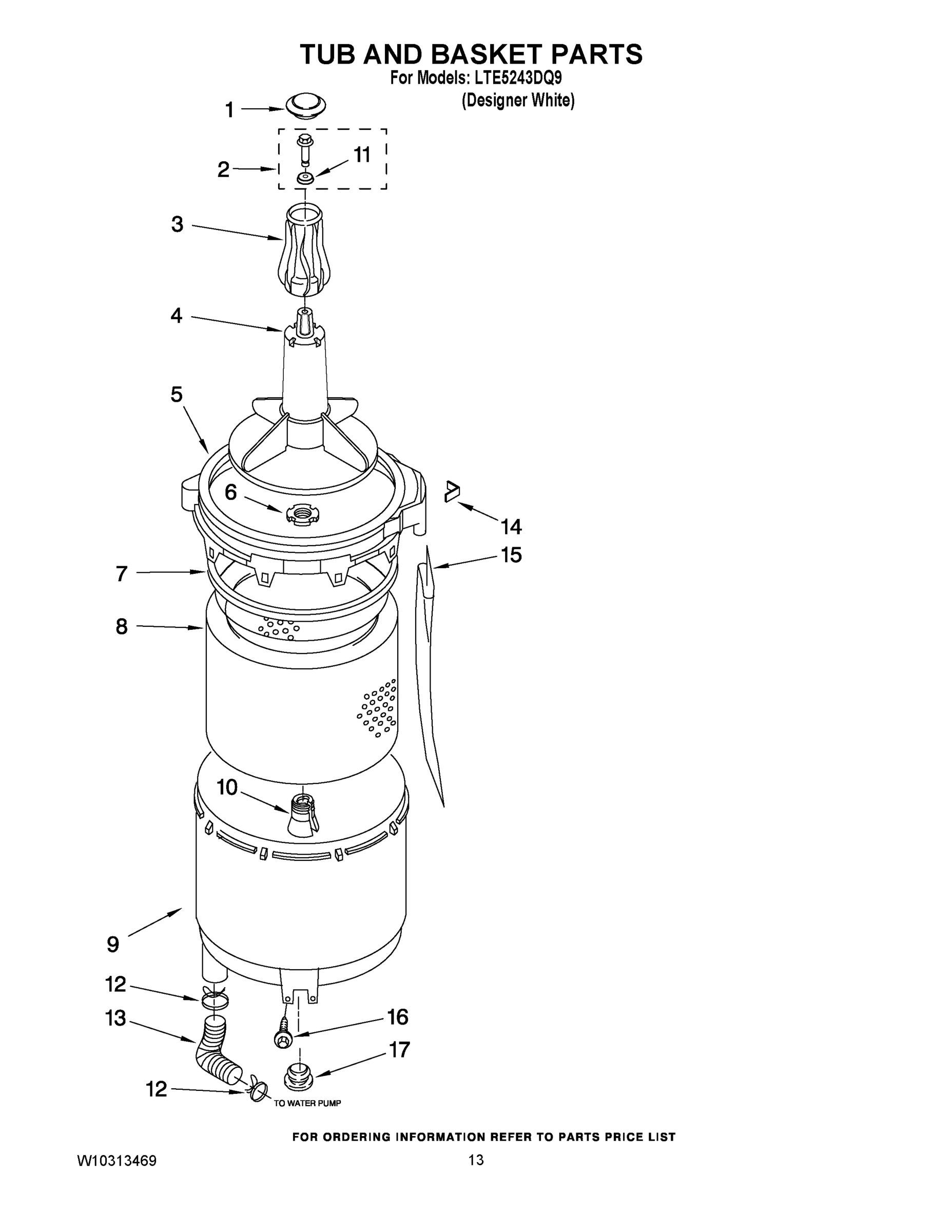 TUB AND BASKET PARTS
For Models: LTE5243DQ9
(Designer White)

1
2
11
3
4
5
6
14
15
7
8
10
9
12
13
16
17
12
TO WATER PUMP

FOR ORDERING INFORMATION REFER TO PARTS PRICE LIST

W10313469
13