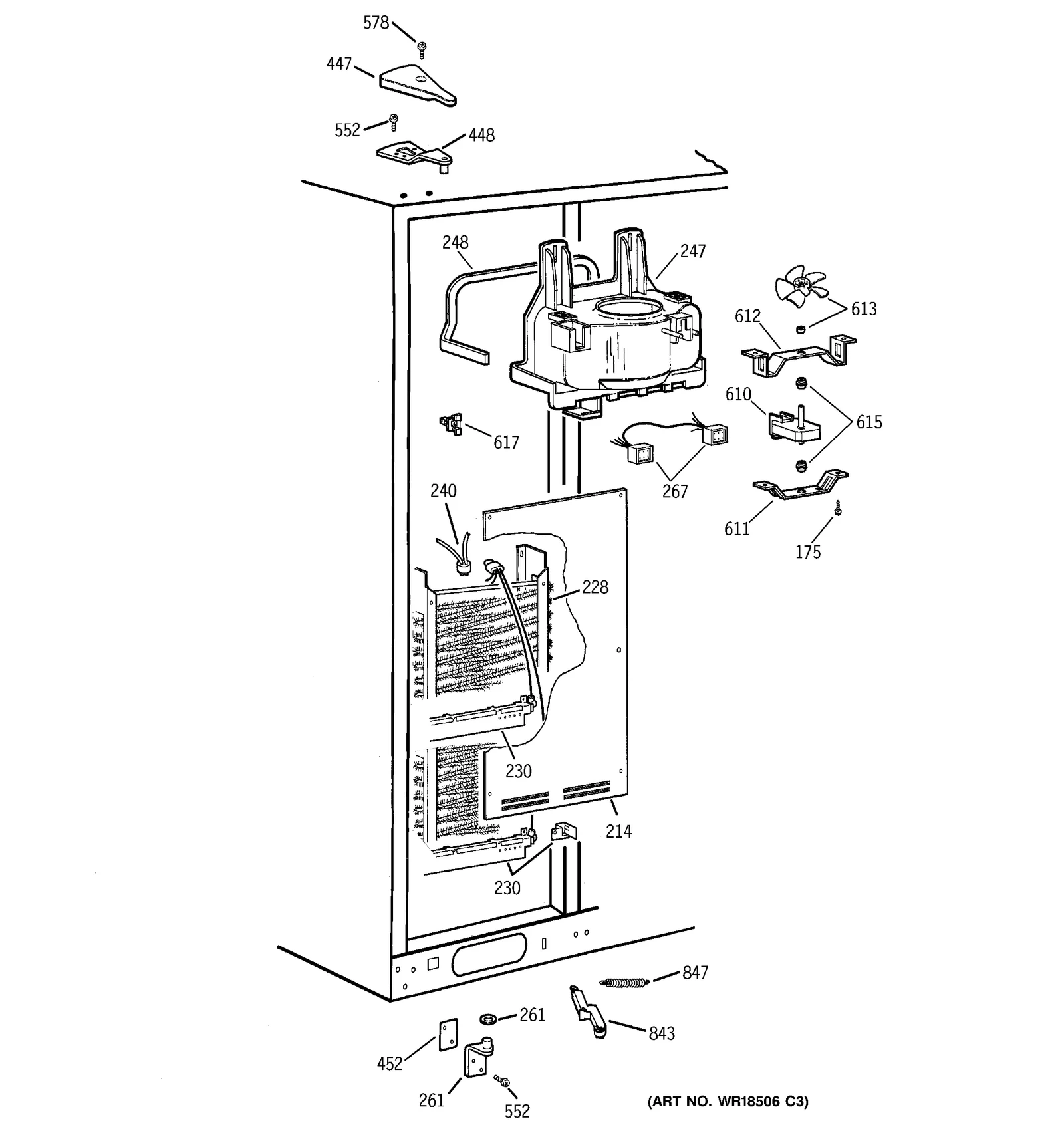 578
447
552
448
248
247
613
612
610
615
617
267
611
175
240
228
230
214
230
847
261
843
452
261
552
(ART NO. WR18506 C3)