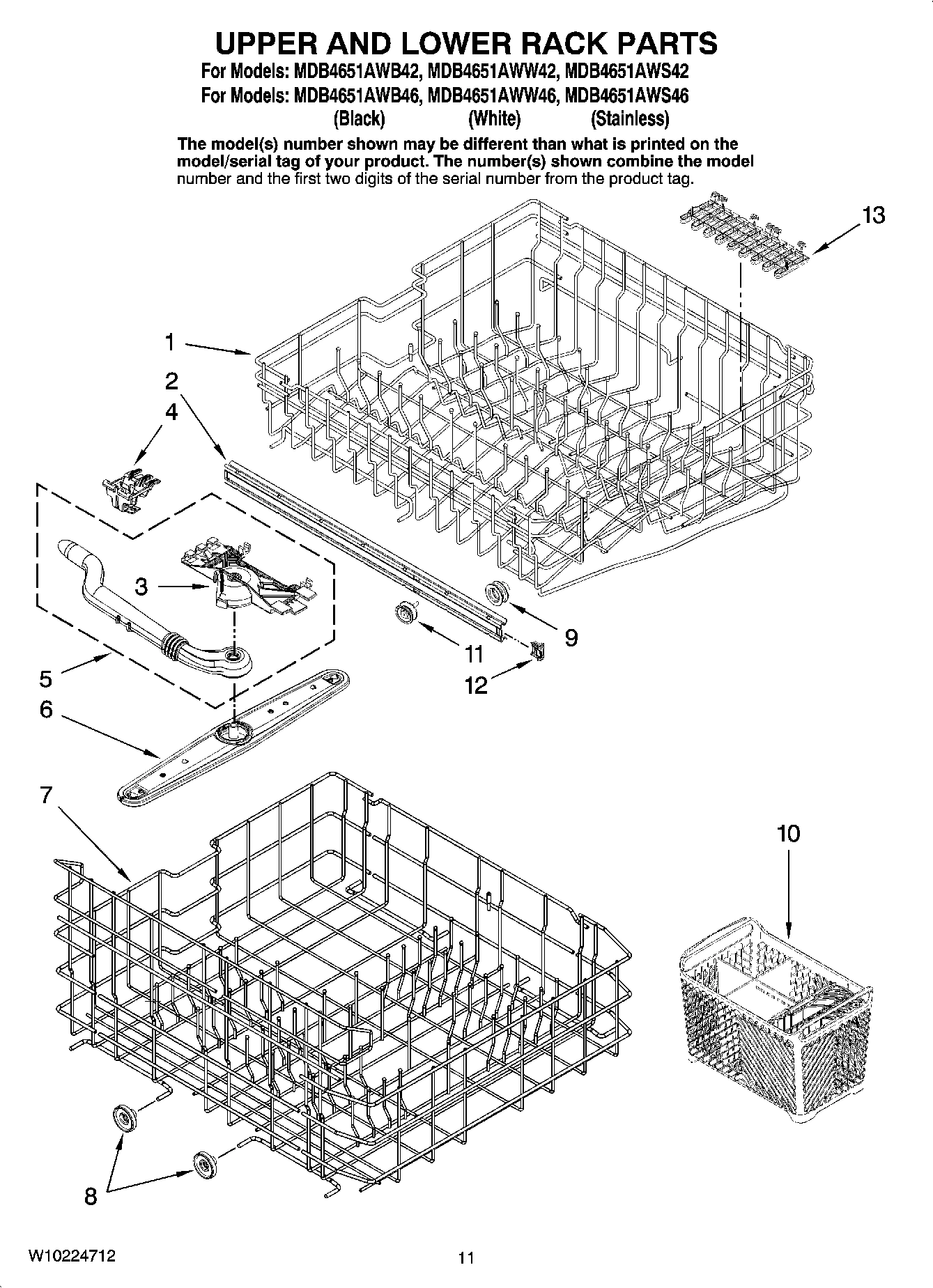 UPPER AND LOWER RACK PARTS

For Models: MDB4651AWB42, MDB4651AWW42, MDB4651AWS42
For Models: MDB4651AWB46, MDB4651AWW46, MDB4651AWS46
(Black) (White) (Stainless)

The model(s) number shown may be different than what is printed on the model/serial tag of your product. The number(s) shown combine the model number and the first two digits of the serial number from the product tag.

13
1
2
4
3
9
11
12
5
6
7
10
8

W10224712
11