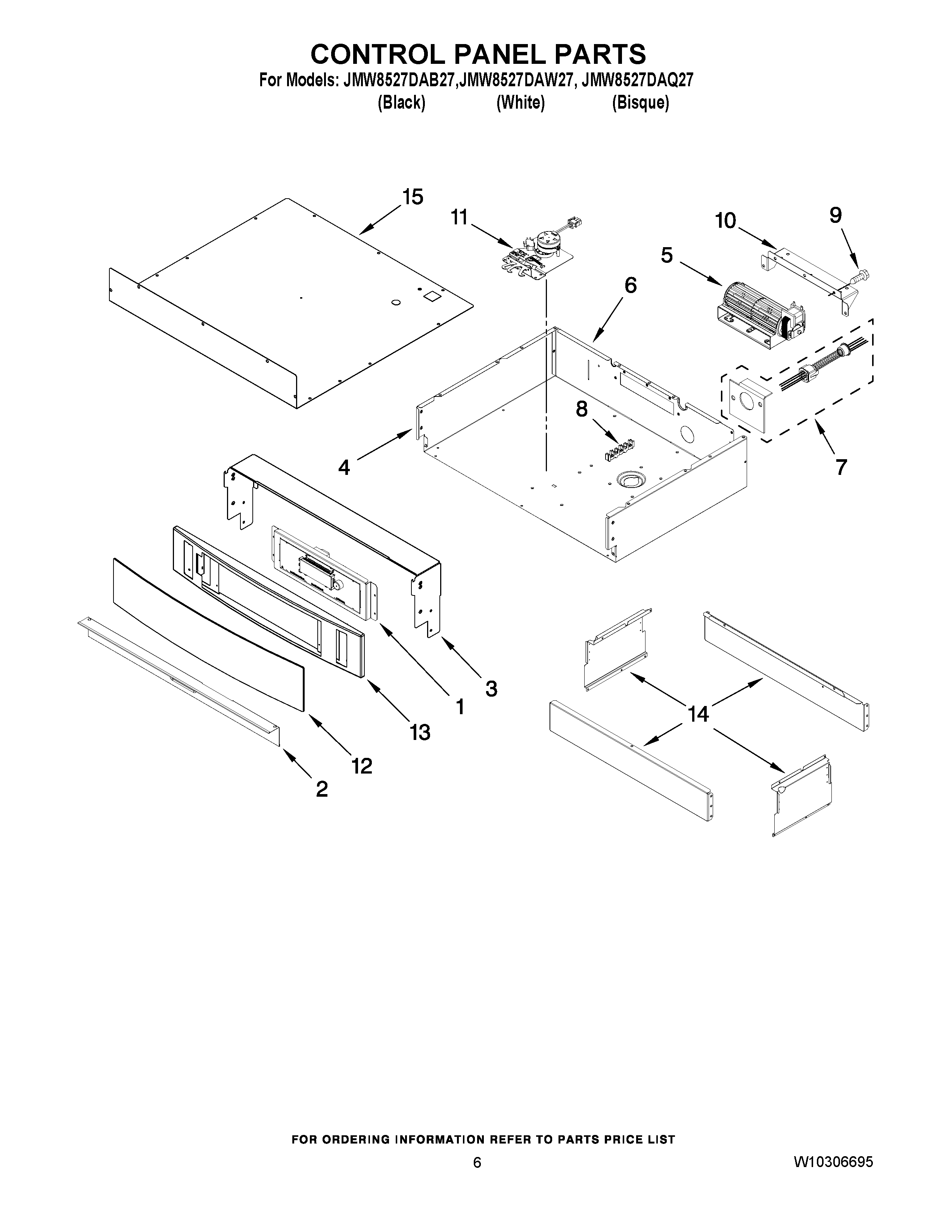 CONTROL PANEL PARTS
For Models: JMW8527DAB27,JMW8527DAW27, JMW8527DAQ27
(Black) (White) (Bisque)

15
11
10
9
5
6
8
4
7
3
1
13
12
2
14

FOR ORDERING INFORMATION REFER TO PARTS PRICE LIST
6
W10306695