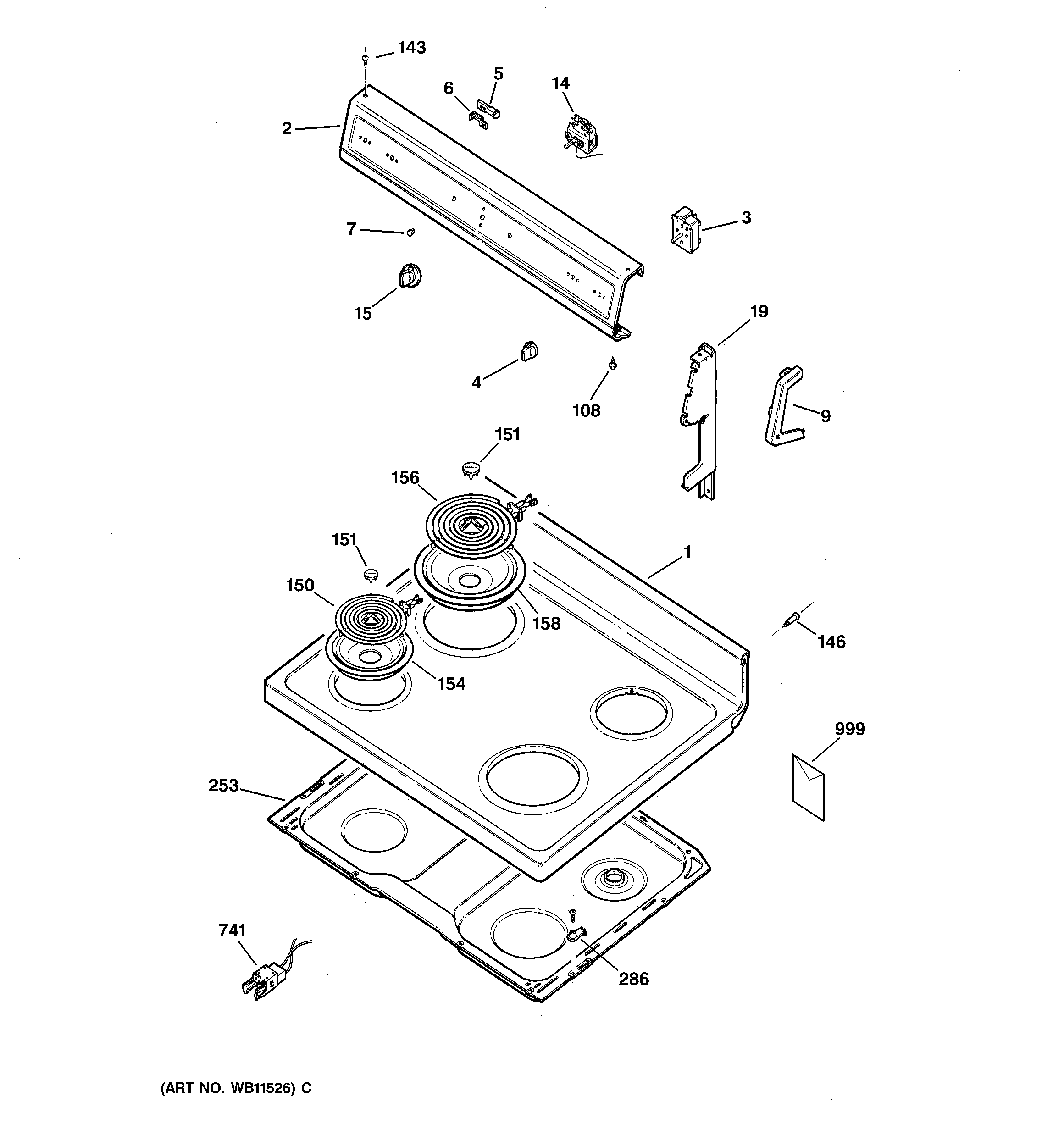 143
5
6
14
2
3
7
15
19
4
108
9
151
156
151
1
150
158
146
154
999
253
741
286
(ART NO. WB11526) C