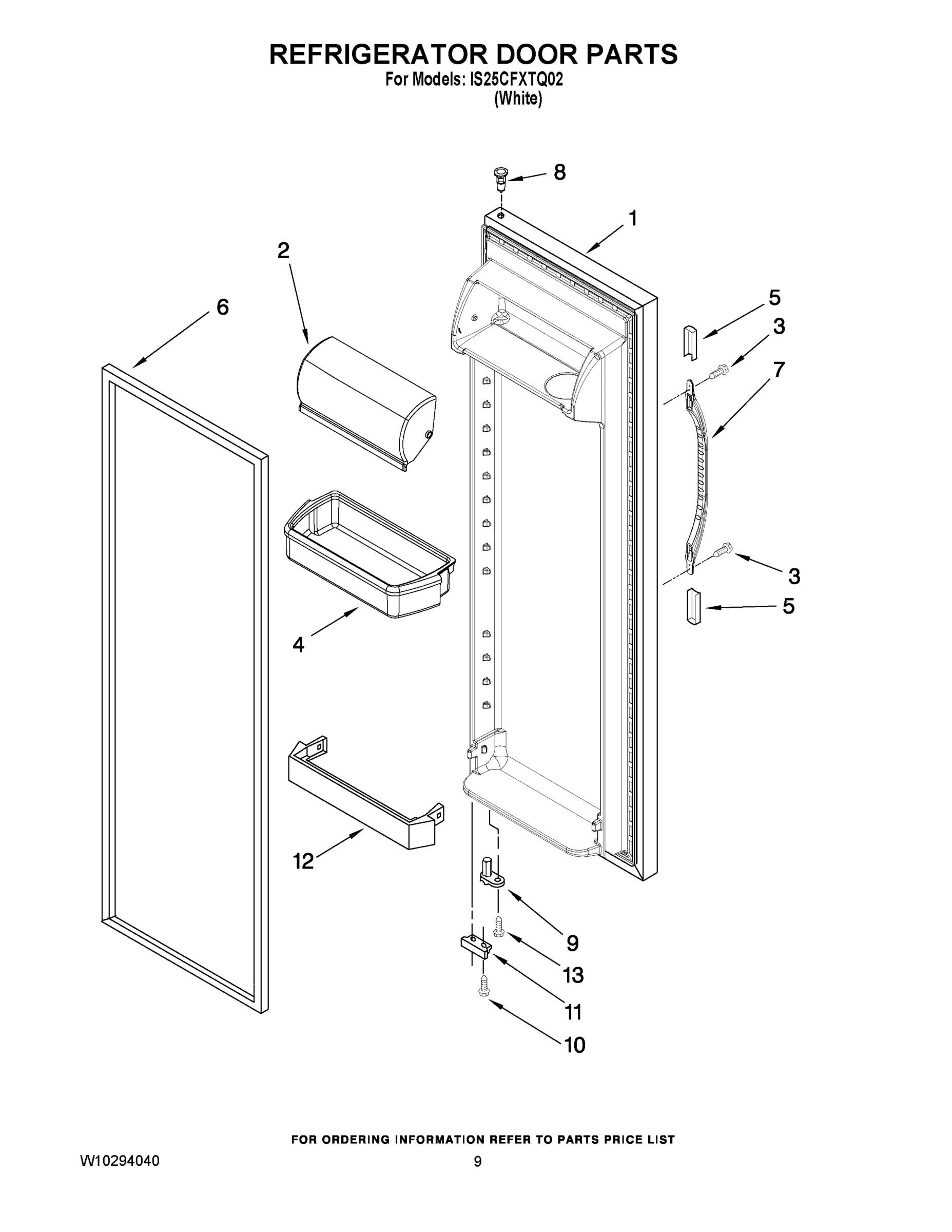 REFRIGERATOR DOOR PARTS
For Models: IS25CFXTQ02
(White)

8
1
2
6
5
3
7
3
5
4
12
9
13
11
10

FOR ORDERING INFORMATION REFER TO PARTS PRICE LIST

W10294040

9