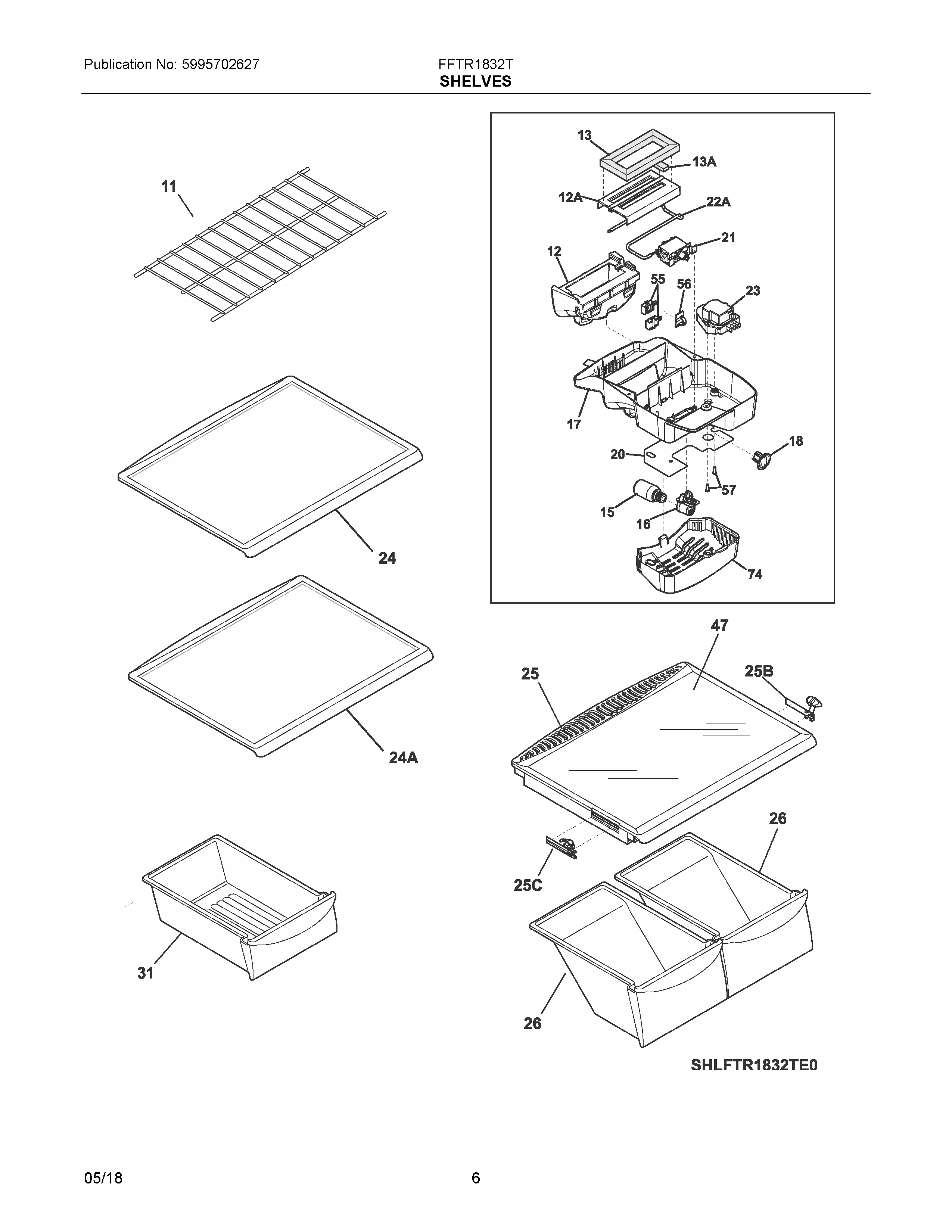 Publication No: 5995702627

FFTR1832T
SHELVES

11

24

24A

31

13
13A
12A
22A
21
12
55
56
23
17
18
20
57
15
16
74

47
25
25B
25C
26
26

SHLFTR1832TE0

05/18

6